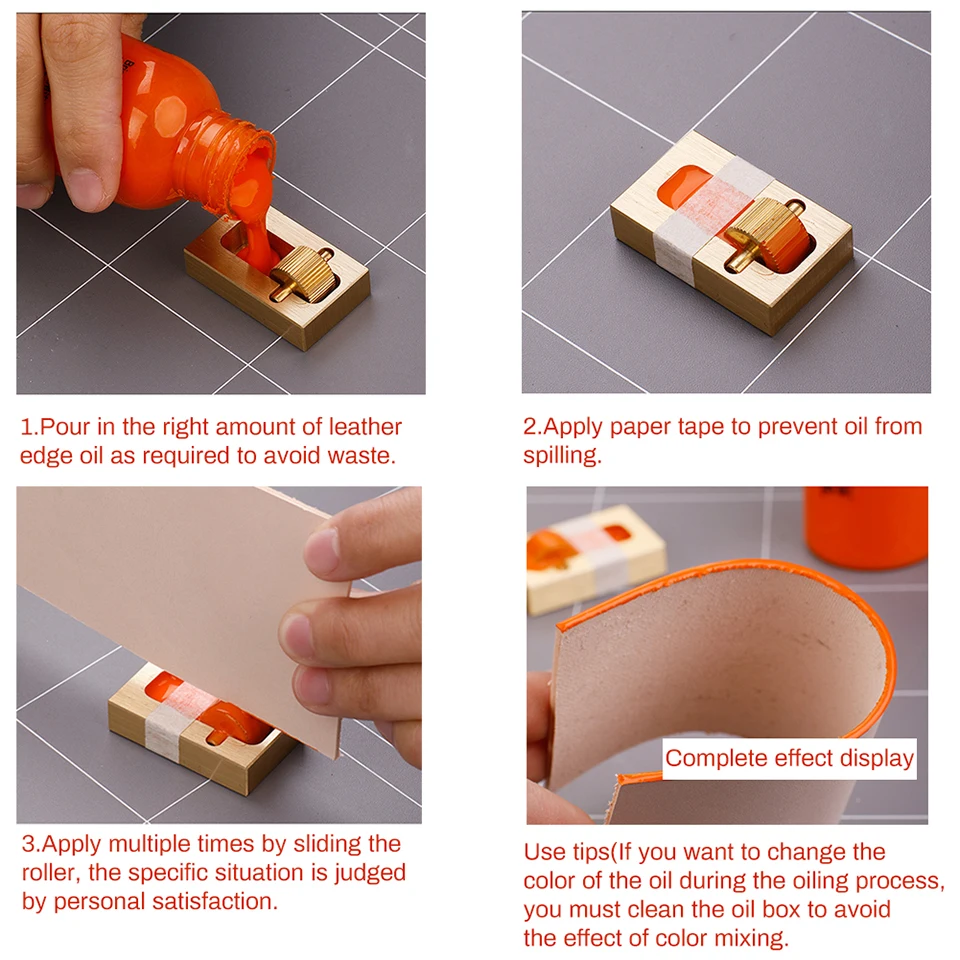 1.Pour in the right amount of leather edge oil as required to avoid waste.

2.Apply paper tape to prevent oil from spilling.

3.Apply multiple times by sliding the roller, the specific situation is judged by personal satisfaction.

Complete effect display

Use tips(If you want to change the color of the oil during the oiling process, you must clean the oil box to avoid the effect of color mixing.