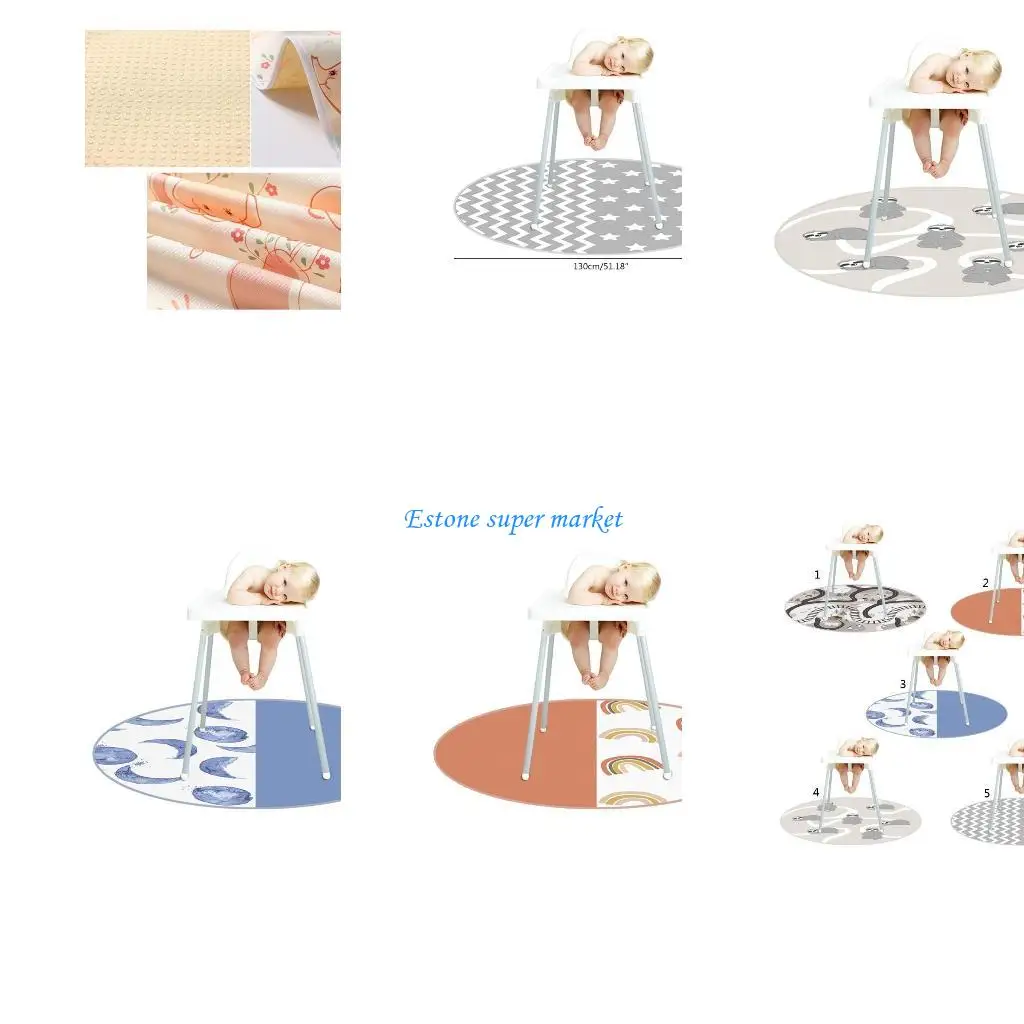 130cm/51.18"

Estone super market

1

2

3

4

5