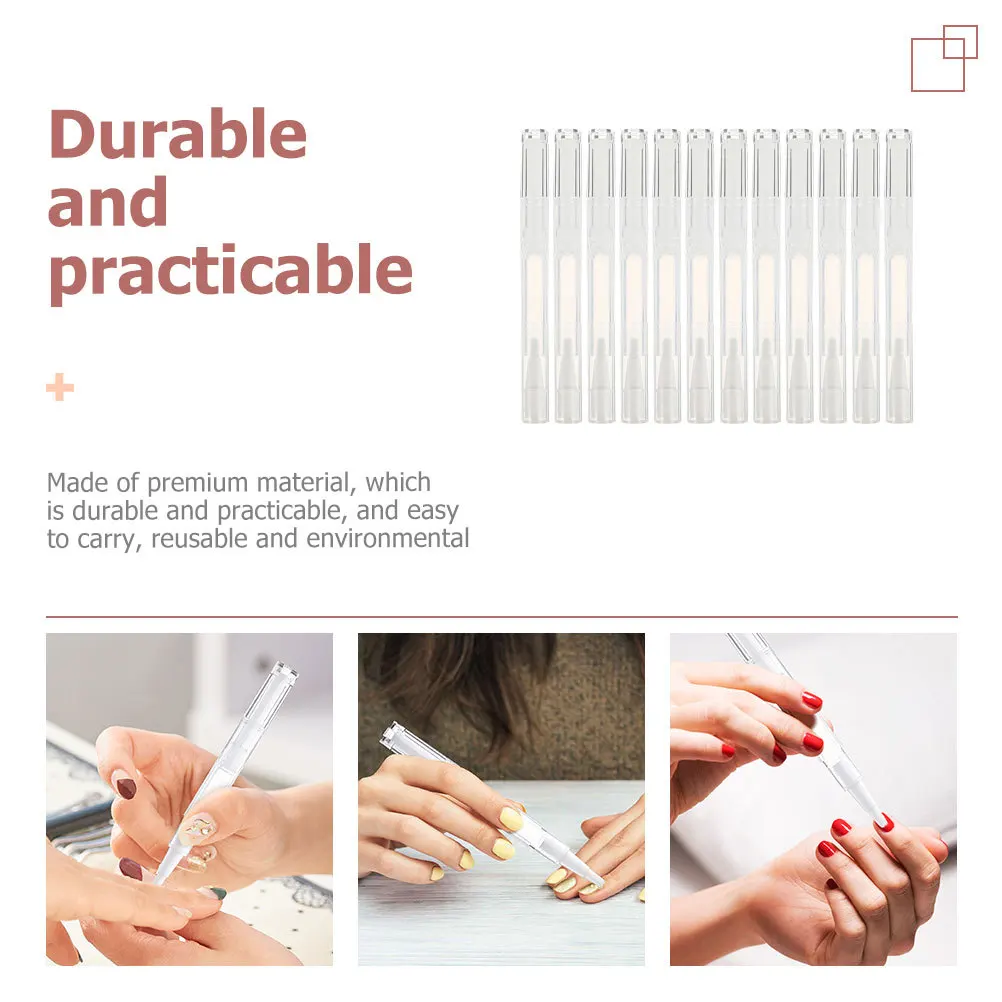 Durable and practicable

+

Made of premium material, which is durable and practicable, and easy to carry, reusable and environmental