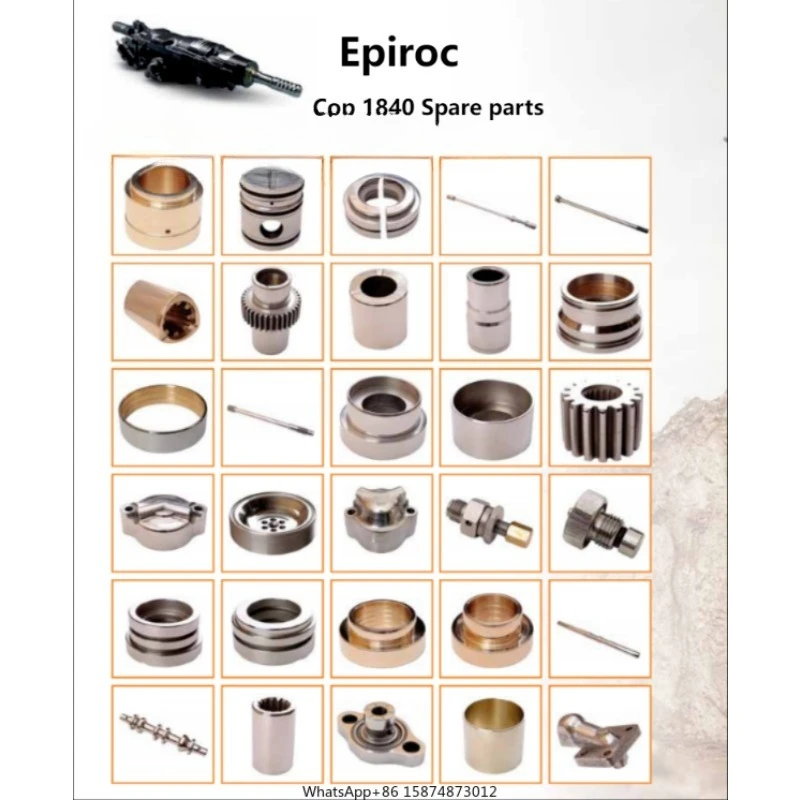 Epiroc

Cop 1840 Spare parts

WhatsApp+86 15874873012