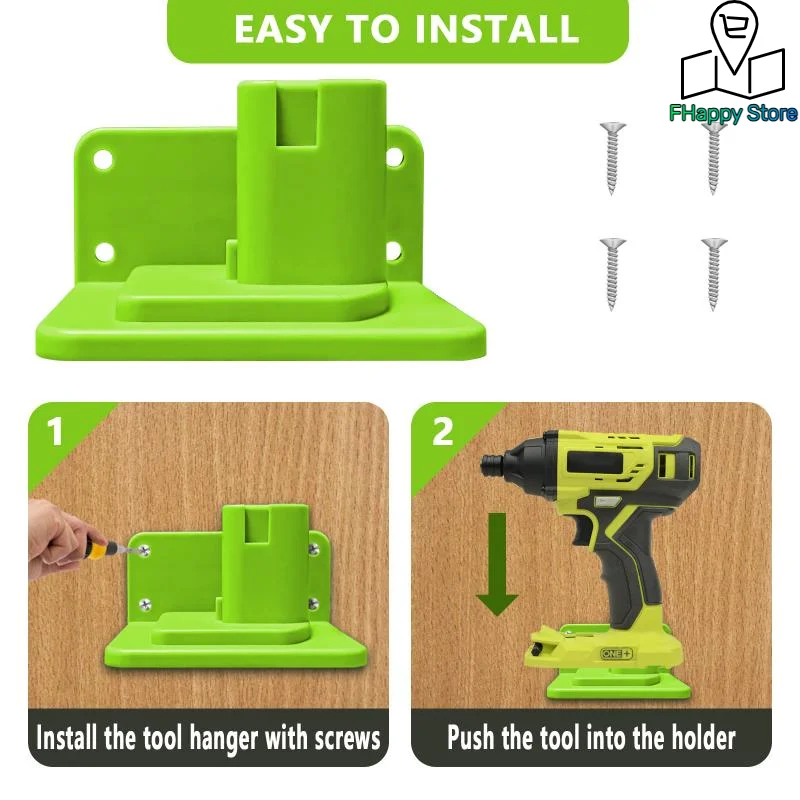 EASY TO INSTALL

FHappy Store

1

Install the tool hanger with screws

2

ONE+

Push the tool into the holder