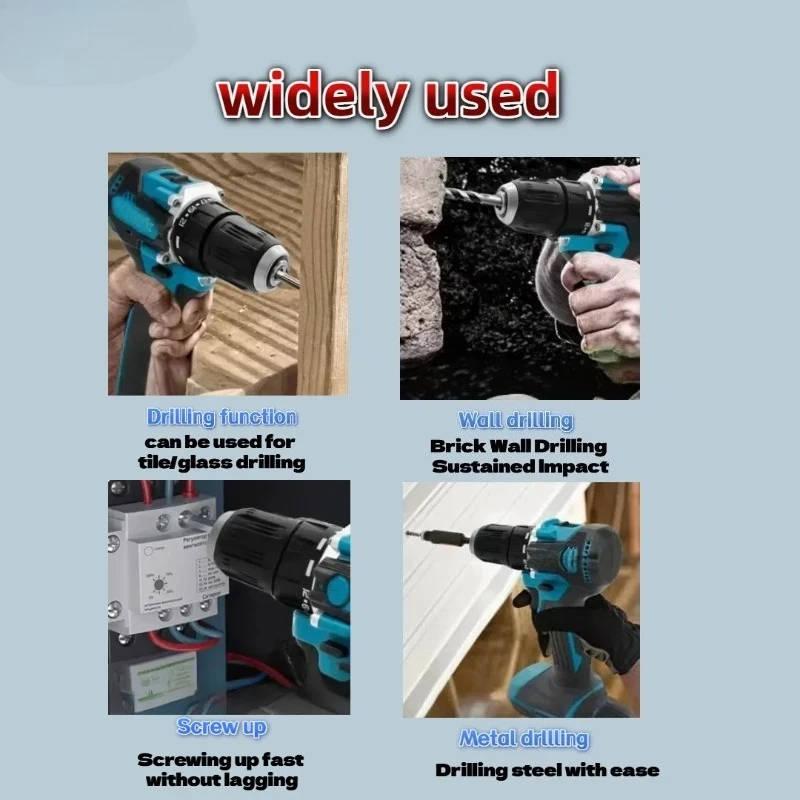 widely used

Drilling function
can be used for tile/glass drilling

Wall drilling
Brick Wall Drilling
Sustained Impact

Screw up
Screwing up fast without lagging

Metal drilling
Drilling steel with ease