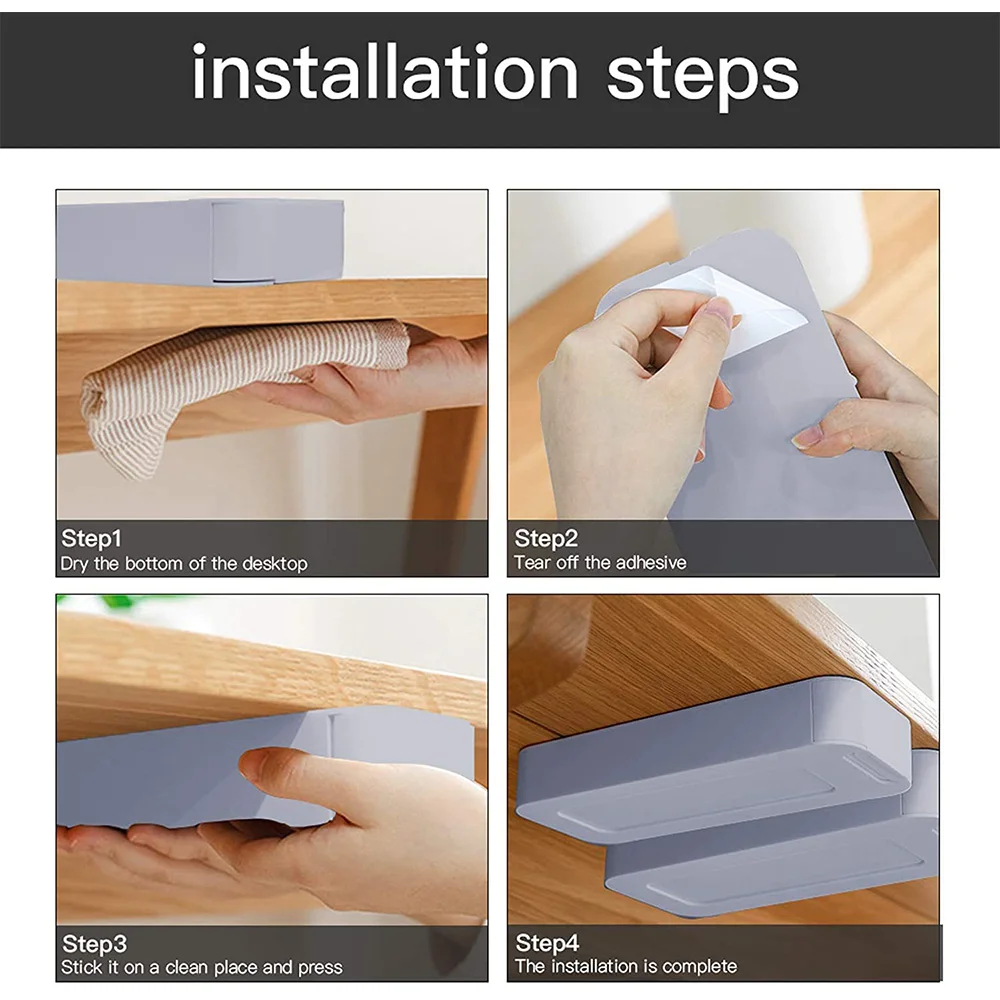 installation steps

Step1
Dry the bottom of the desktop

Step2
Tear off the adhesive

Step3
Stick it on a clean place and press

Step4
The installation is complete