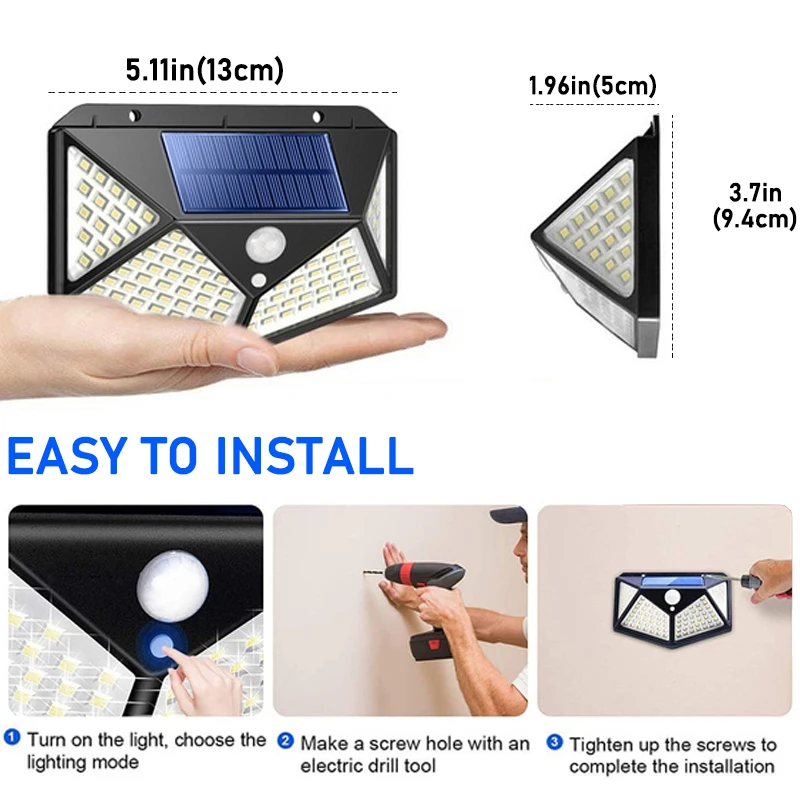 5.11in(13cm)

1.96in(5cm)

3.7in
(9.4cm)

EASY TO INSTALL

1 Turn on the light, choose the lighting mode

2 Make a screw hole with an electric drill tool

3 Tighten up the screws to complete the installation