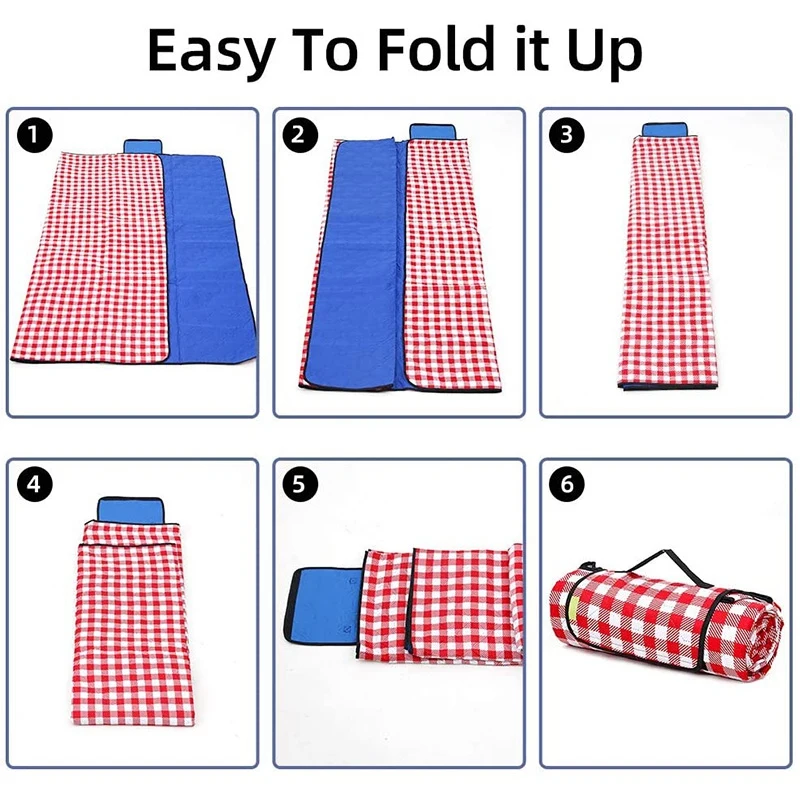 Easy To Fold it Up

1

2

3

4

5

6