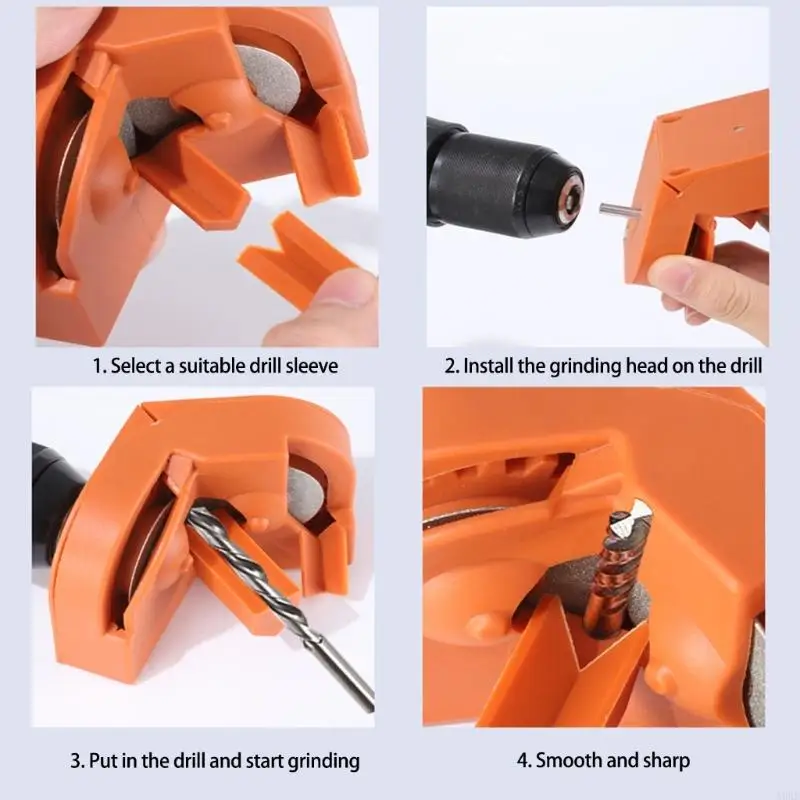 1. Select a suitable drill sleeve

2. Install the grinding head on the drill

3. Put in the drill and start grinding

4. Smooth and sharp