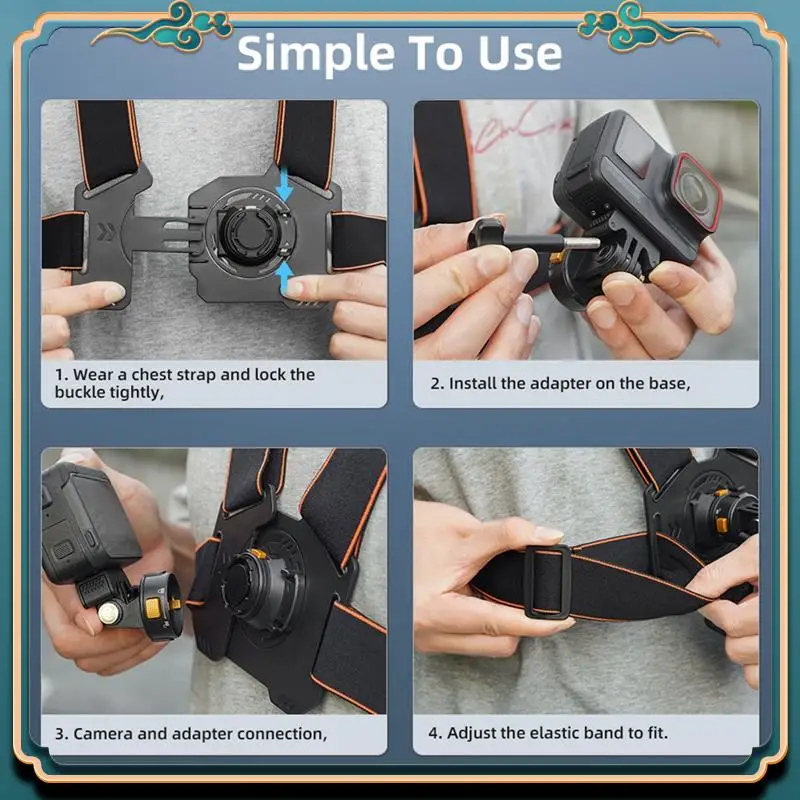 Simple To Use

1. Wear a chest strap and lock the buckle tightly,

2. Install the adapter on the base,

3. Camera and adapter connection,

4. Adjust the elastic band to fit.