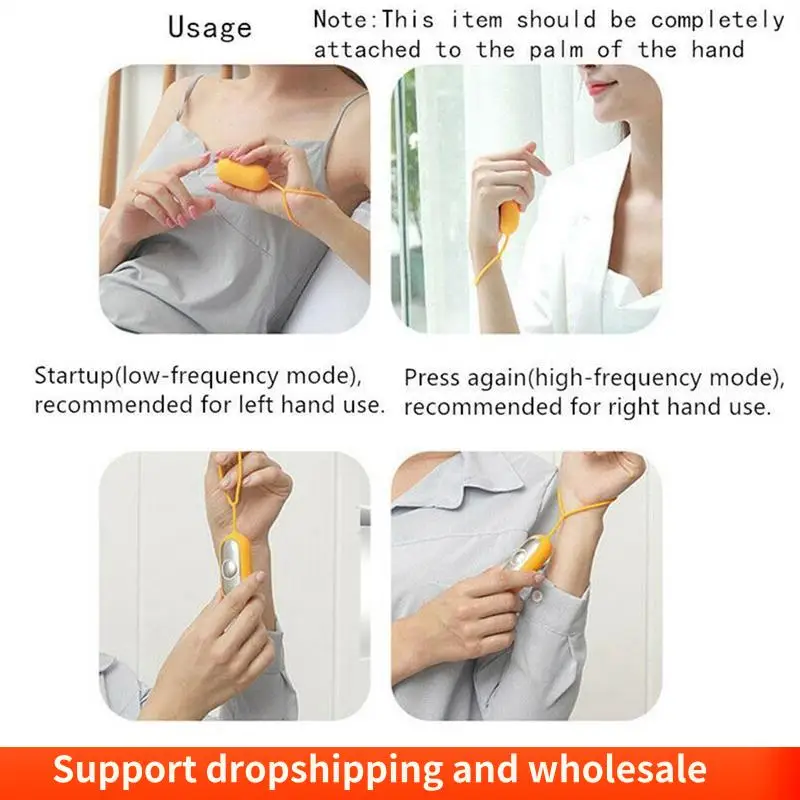 Usage

Note:This item should be completely attached to the palm of the hand

Startup(low-frequency mode), recommended for left hand use.

Press again(high-frequency mode), recommended for right hand use.

Support dropshipping and wholesale