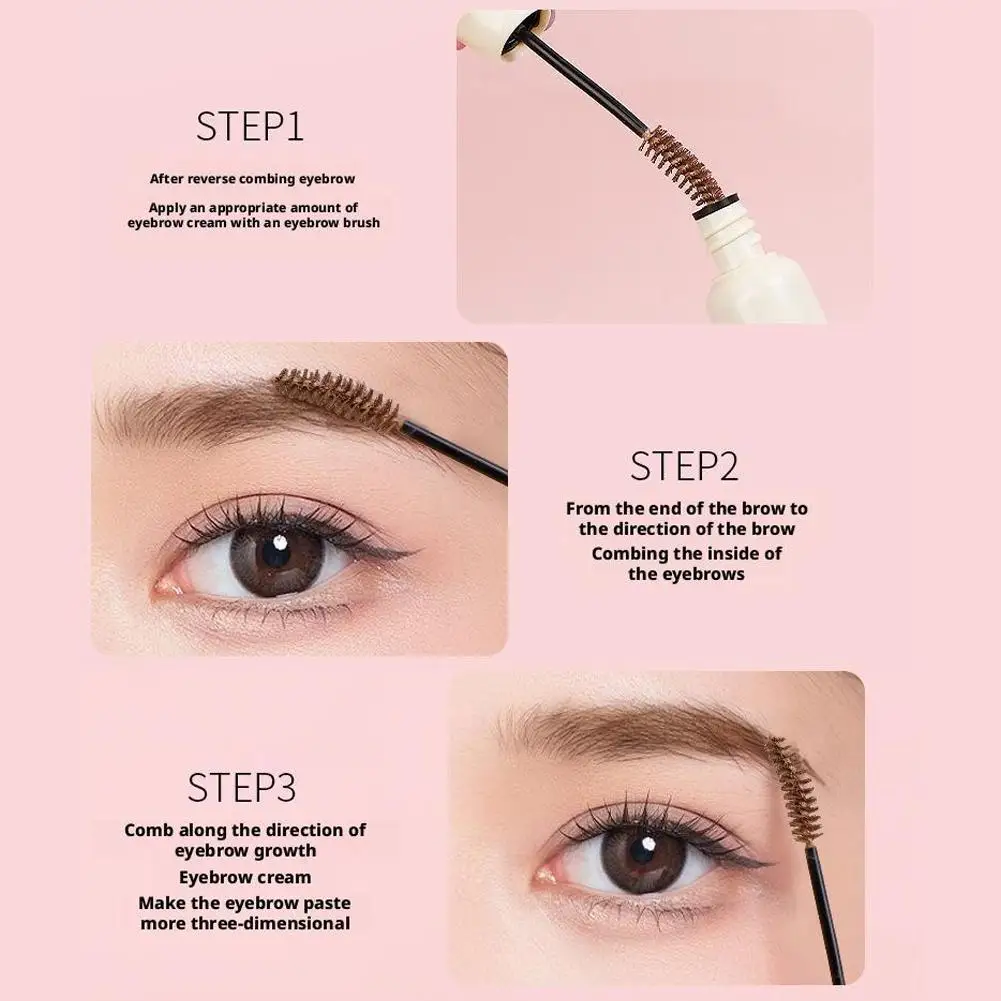 STEP1

After reverse combing eyebrow

Apply an appropriate amount of eyebrow cream with an eyebrow brush

STEP2

From the end of the brow to the direction of the brow

Combing the inside of the eyebrows

STEP3

Comb along the direction of eyebrow growth

Eyebrow cream

Make the eyebrow paste more three-dimensional