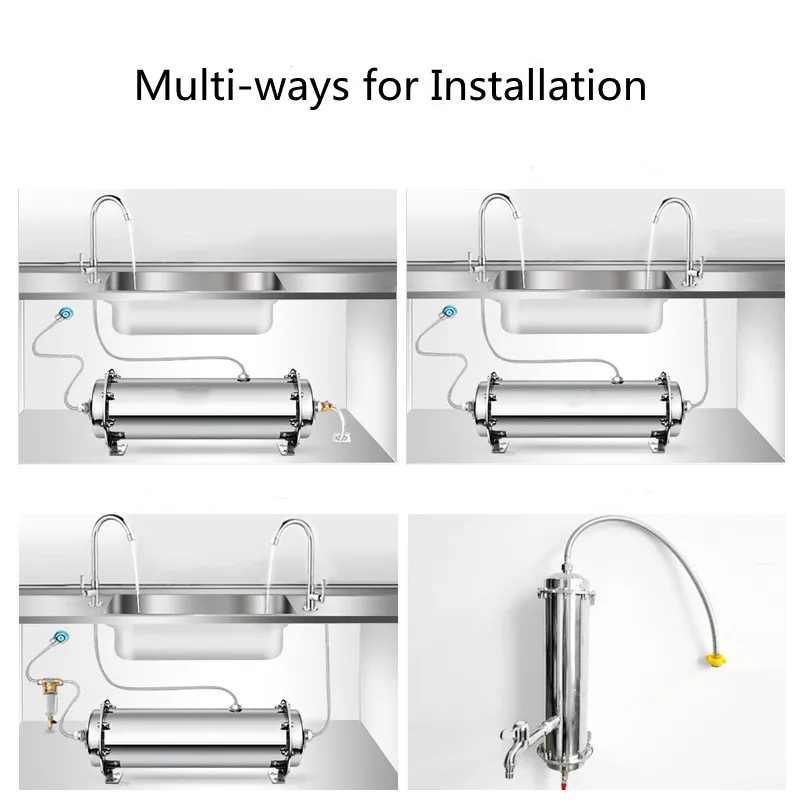 Multi-ways for Installation