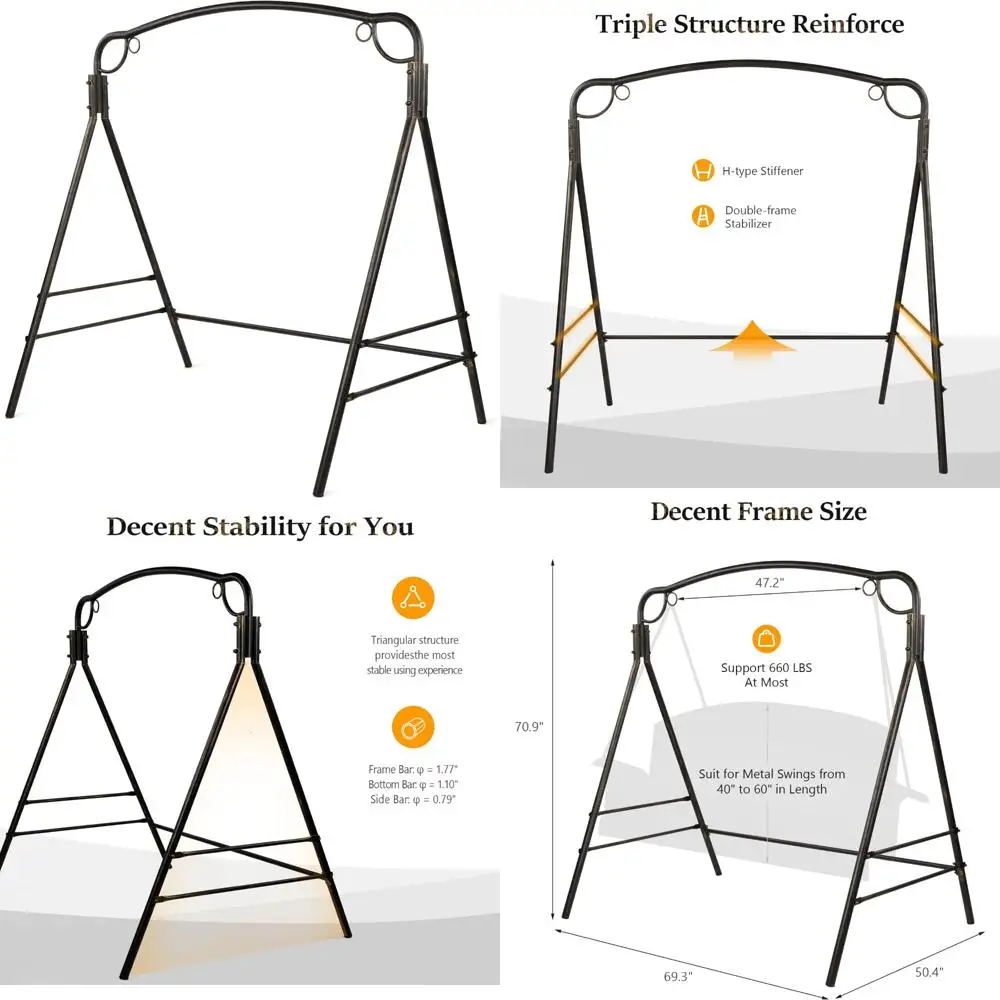 Triple Structure Reinforce

H-type Stiffener

Double-frame Stabilizer

Decent Stability for You

Triangular structure providesthe most stable using experience

Frame Bar: φ = 1.77"
Bottom Bar: φ = 1.10"
Side Bar: φ = 0.79"

Decent Frame Size

47.2"

Support 660 LBS At Most

70.9"

Suit for Metal Swings from 40" to 60" in Length

69.3"

50.4"