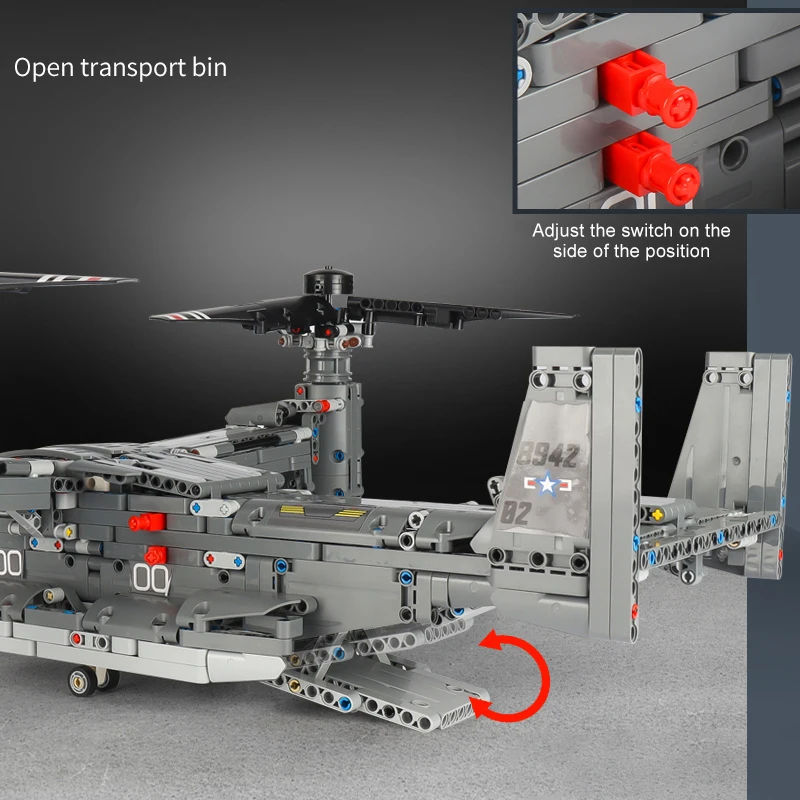 Open transport bin

Adjust the switch on the side of the position

8942

02

00

00