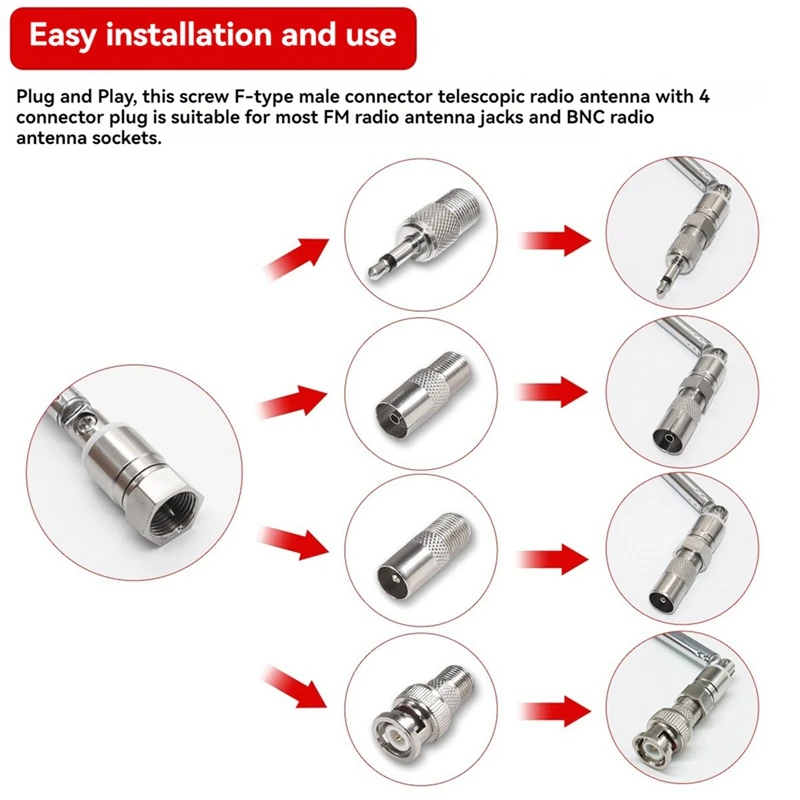 Easy installation and use

Plug and Play, this screw F-type male connector telescopic radio antenna with 4 connector plug is suitable for most FM radio antenna jacks and BNC radio antenna sockets.