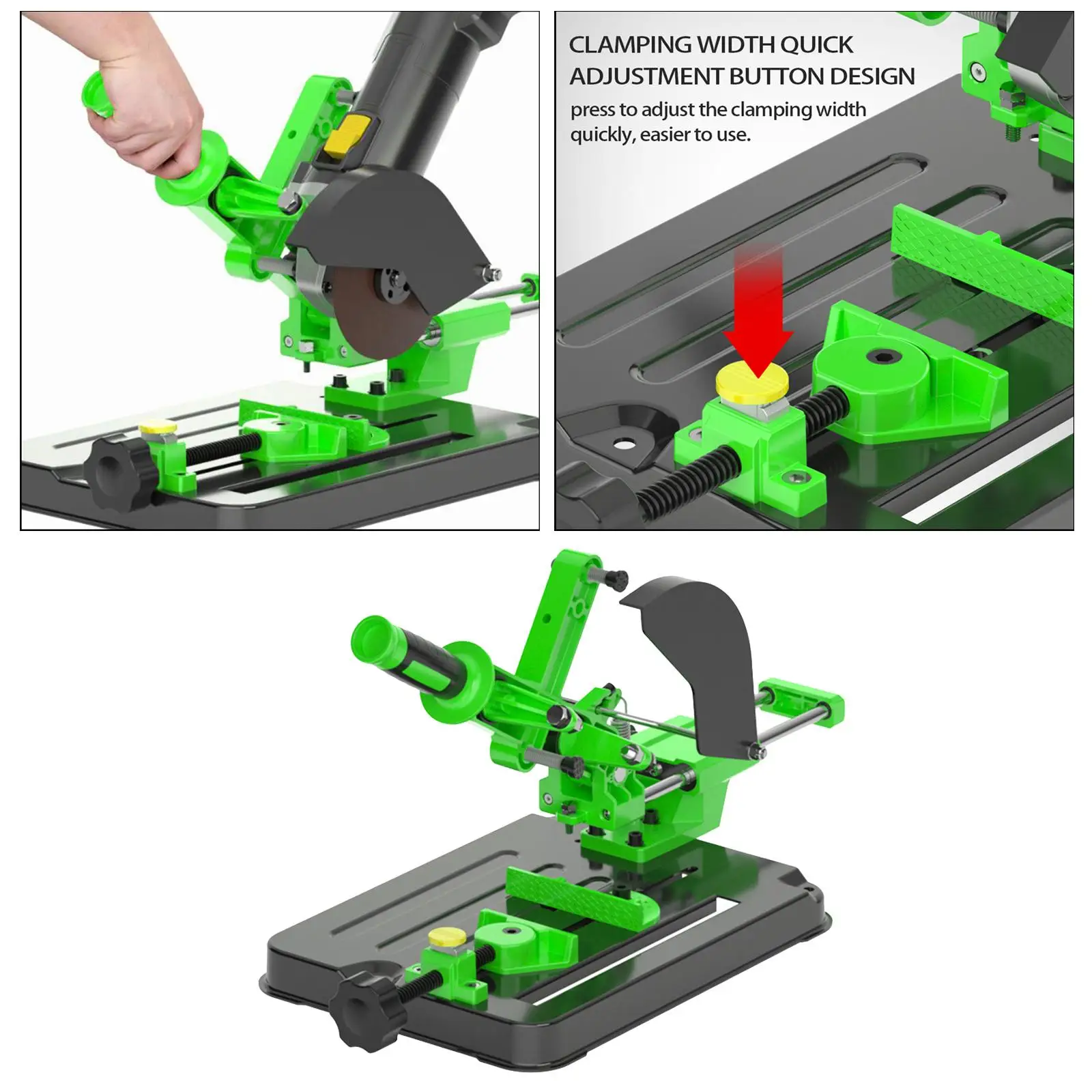 CLAMPING WIDTH QUICK ADJUSTMENT BUTTON DESIGN

press to adjust the clamping width quickly, easier to use.