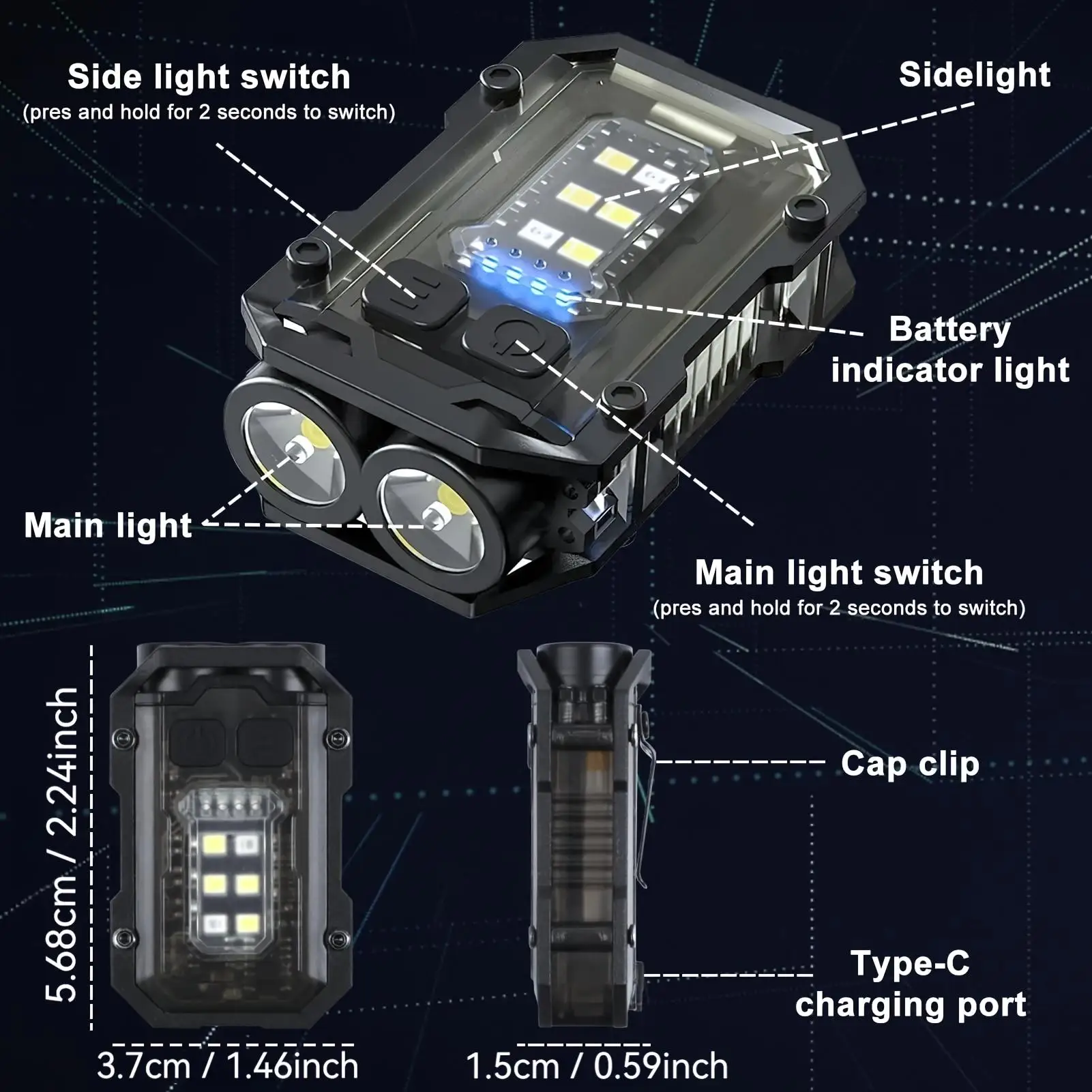 Side light switch
(pres and hold for 2 seconds to switch)

Sidelight

Battery indicator light

Main light

Main light switch
(pres and hold for 2 seconds to switch)

5.68cm / 2.24inch

Cap clip

Type-C charging port

3.7cm / 1.46inch

1.5cm / 0.59inch