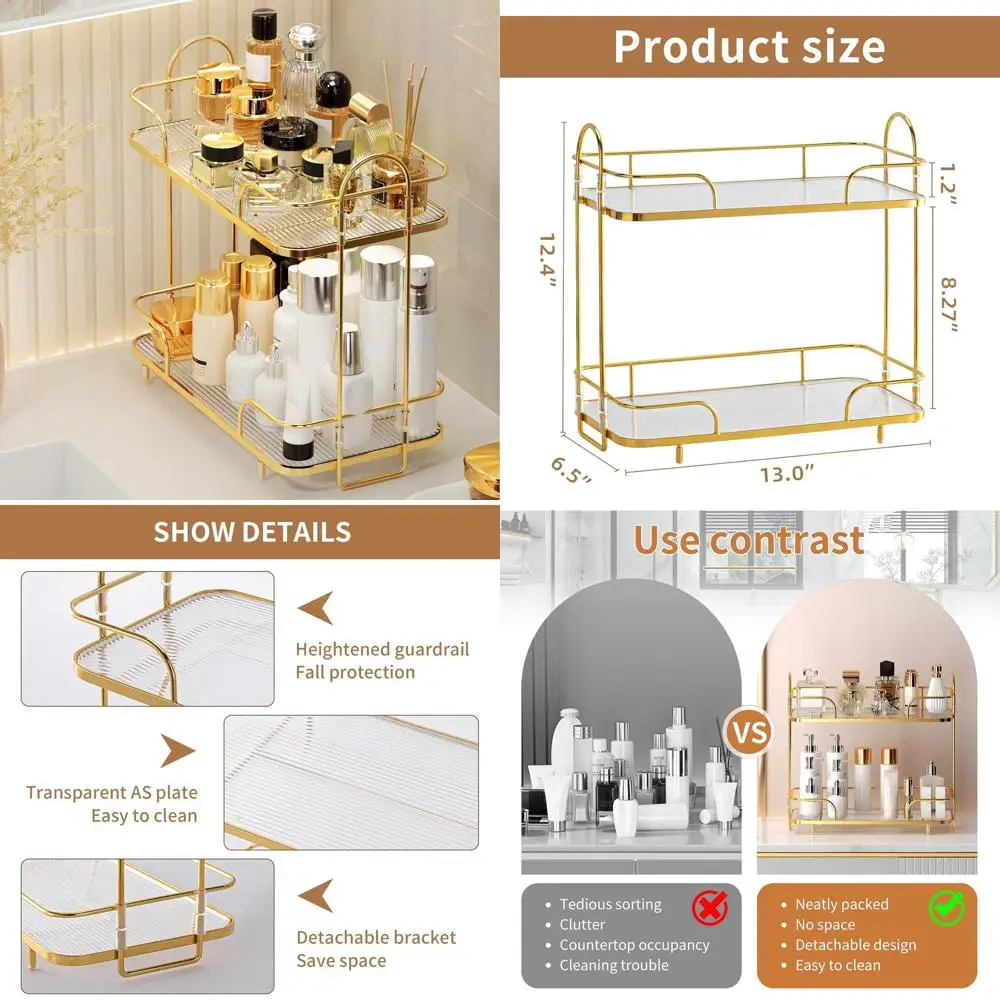 Product size

12.4"

1.2"

8.27"

6.5"

13.0"

SHOW DETAILS

Heightened guardrail
Fall protection

Transparent AS plate
Easy to clean

Detachable bracket
Save space

Use contrast

VS

- Tedious sorting
- Clutter
- Countertop occupancy
- Cleaning trouble

- Neatly packed
- No space
- Detachable design
- Easy to clean