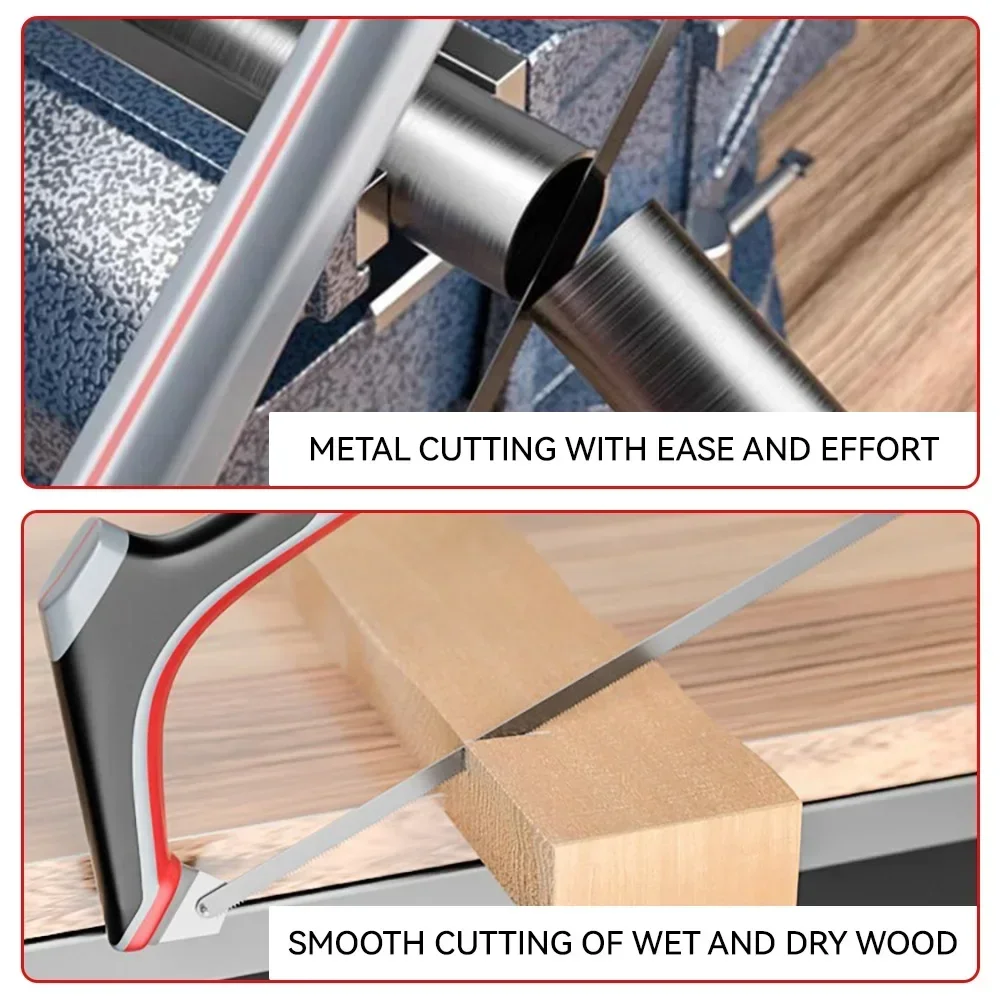 METAL CUTTING WITH EASE AND EFFORT

SMOOTH CUTTING OF WET AND DRY WOOD