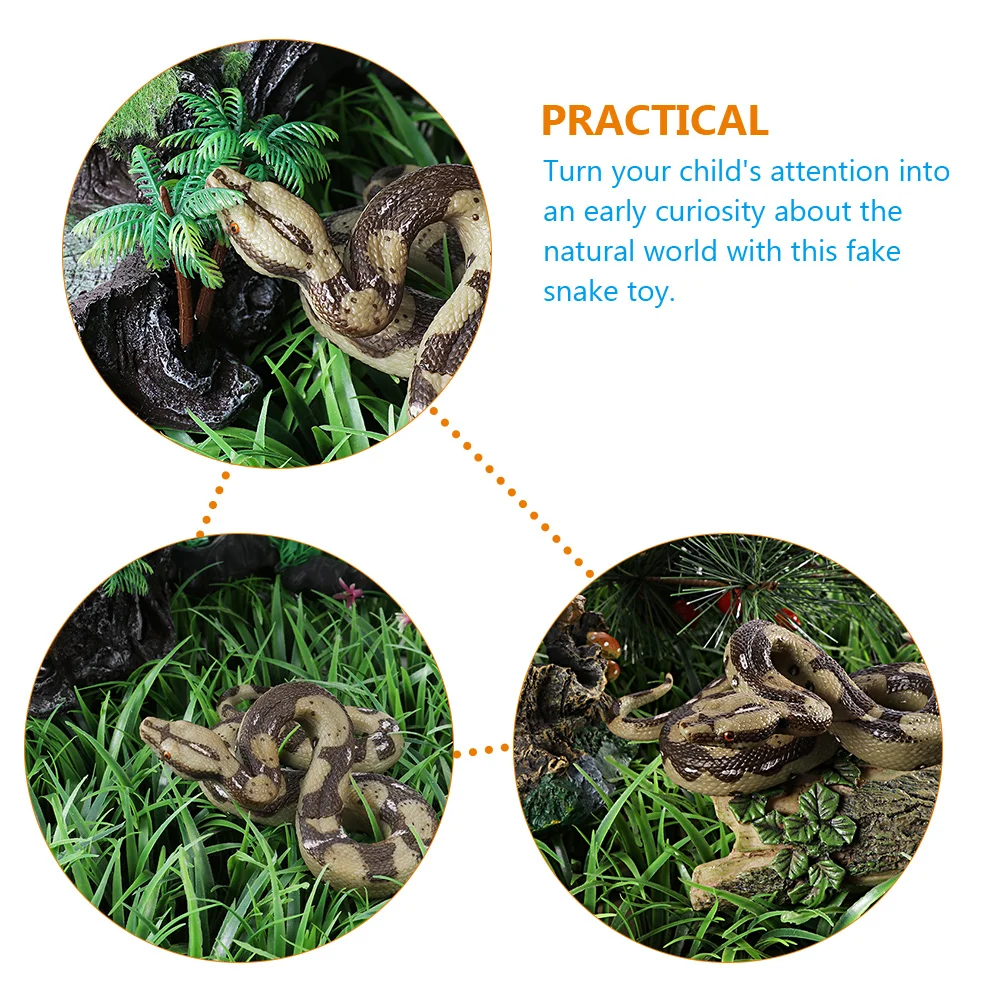 PRACTICAL

Turn your child's attention into an early curiosity about the natural world with this fake snake toy.