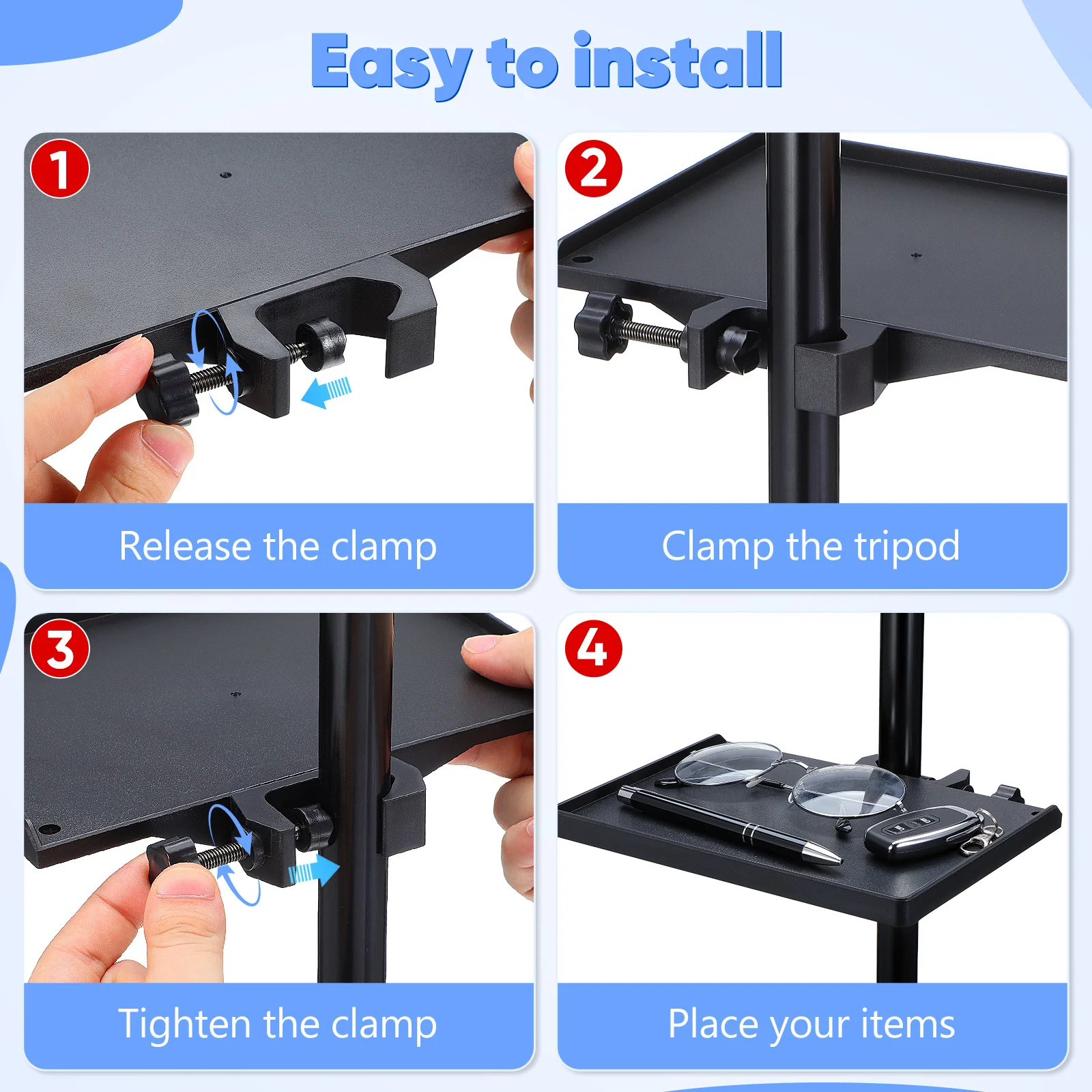 Easy to install

1
Release the clamp

2
Clamp the tripod

3
Tighten the clamp

4
Place your items