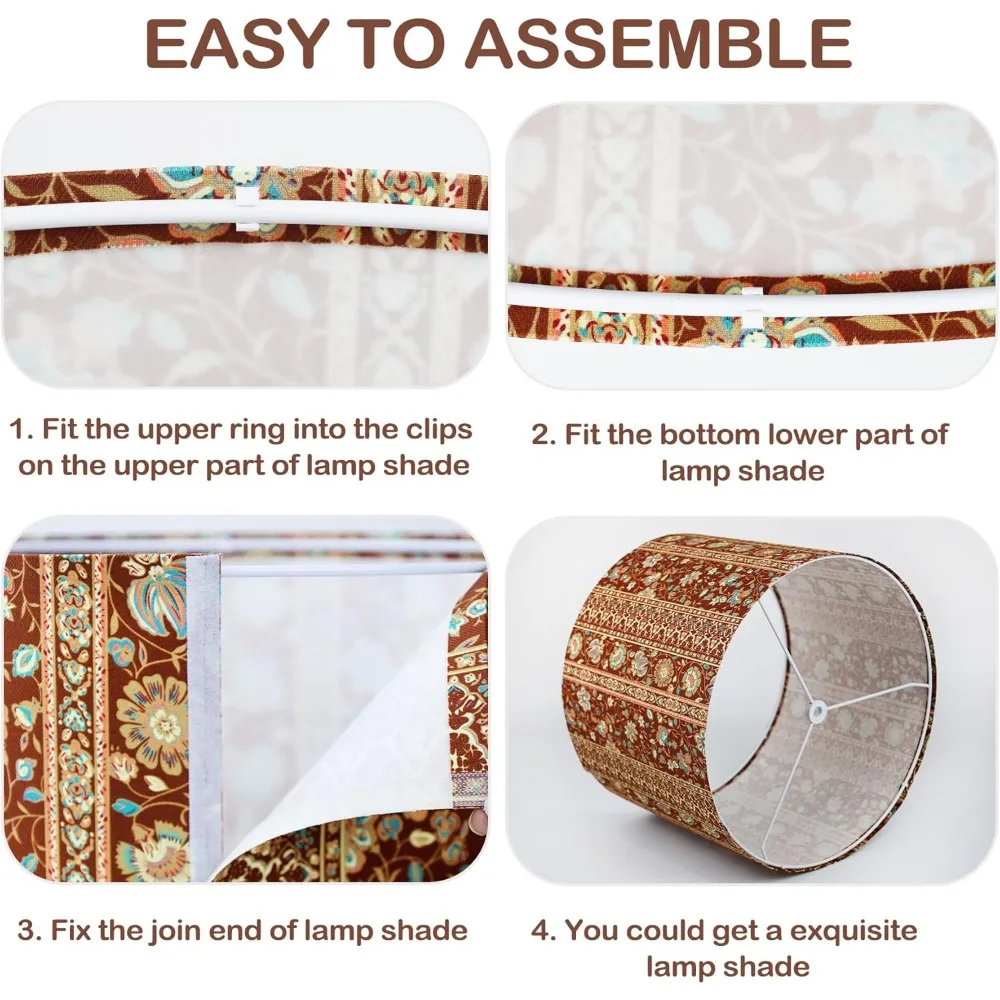 EASY TO ASSEMBLE

1. Fit the upper ring into the clips on the upper part of lamp shade

2. Fit the bottom lower part of lamp shade

3. Fix the join end of lamp shade

4. You could get a exquisite lamp shade