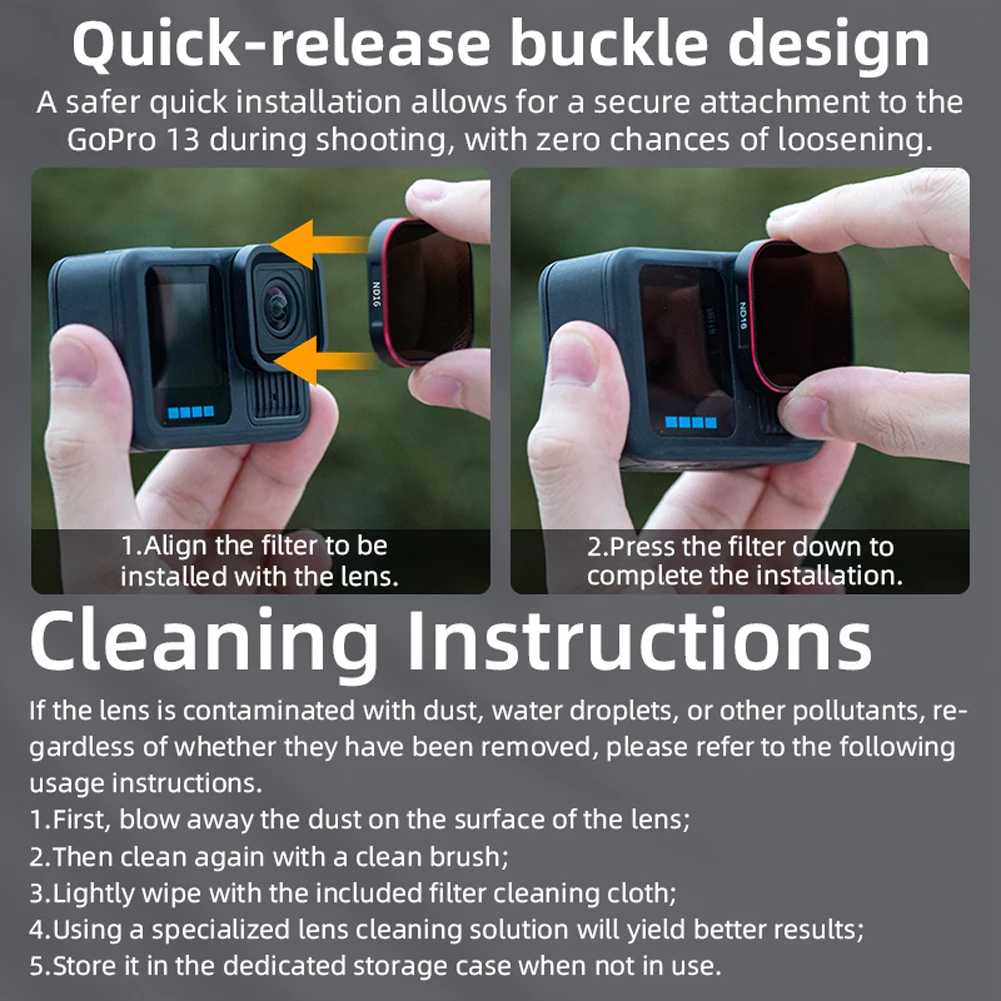 Quick-release buckle design

A safer quick installation allows for a secure attachment to the GoPro 13 during shooting, with zero chances of loosening.

ND16

1.Align the filter to be installed with the lens.

ND16

2.Press the filter down to complete the installation.

Cleaning Instructions

If the lens is contaminated with dust, water droplets, or other pollutants, regardless of whether they have been removed, please refer to the following usage instructions.
1.First, blow away the dust on the surface of the lens;
2.Then clean again with a clean brush;
3.Lightly wipe with the included filter cleaning cloth;
4.Using a specialized lens cleaning solution will yield better results;
5.Store it in the dedicated storage case when not in use.