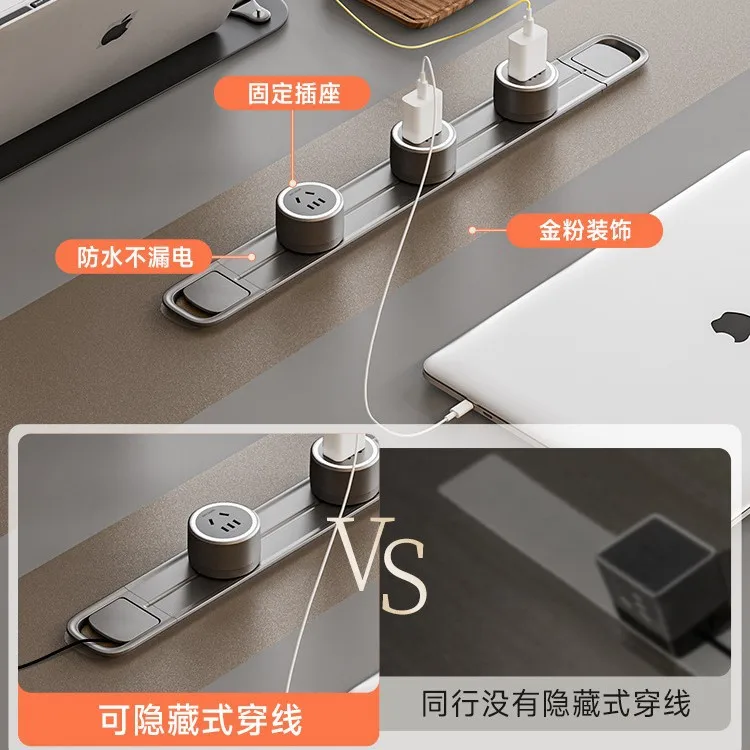 固定插座

金粉装饰

防水不漏电

VS

可隐藏式穿线

同行没有隐藏式穿线