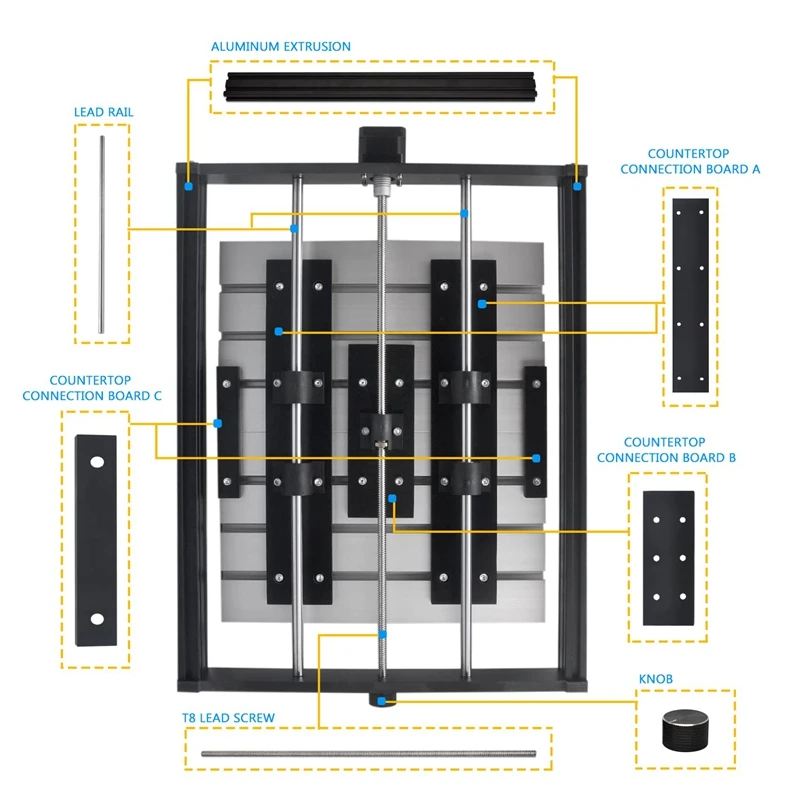 ALUMINUM EXTRUSION

LEAD RAIL

COUNTERTOP
CONNECTION BOARD A

COUNTERTOP
CONNECTION BOARD C

COUNTERTOP
CONNECTION BOARD B

KNOB

T8 LEAD SCREW