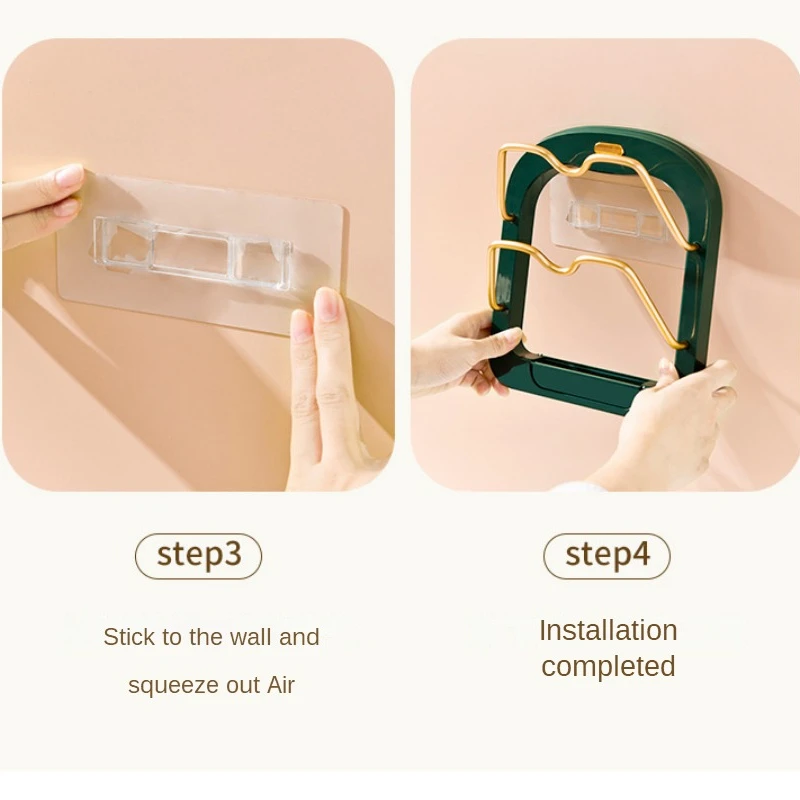 step3

Stick to the wall and squeeze out Air

step4

Installation completed