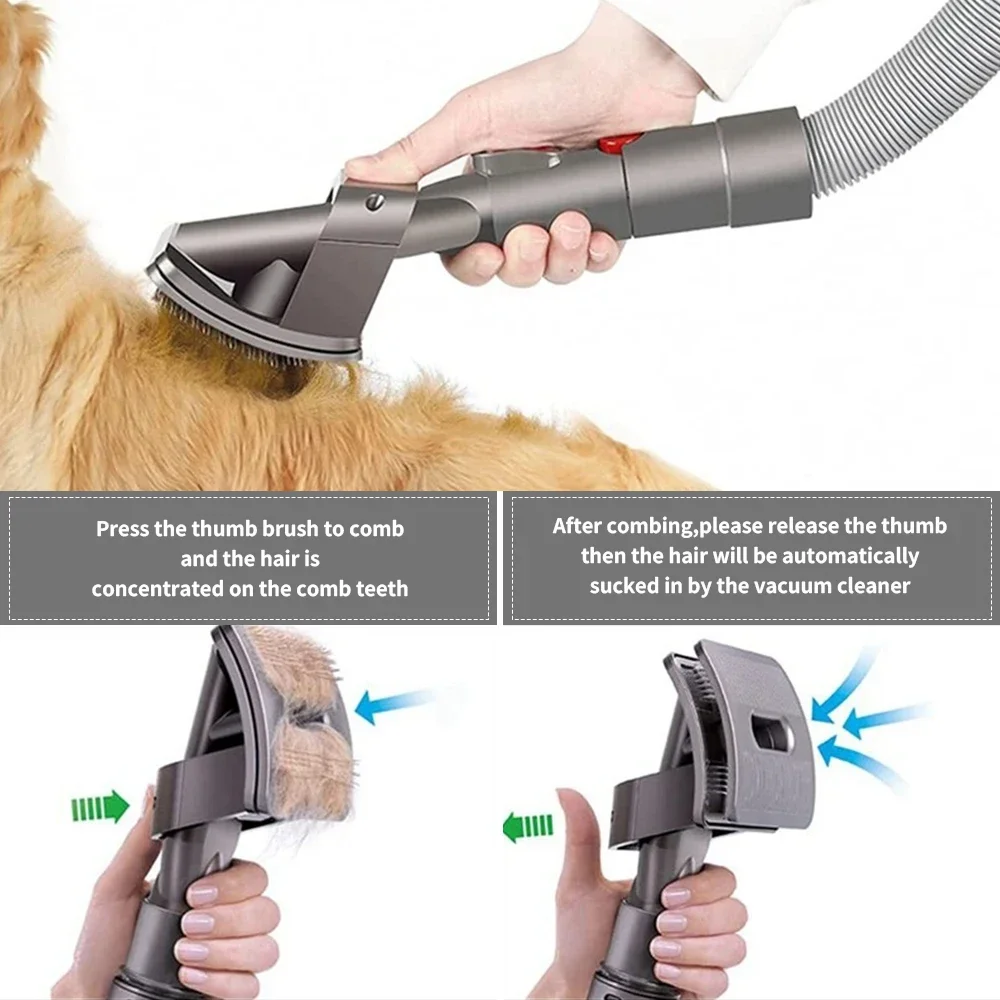 Press the thumb brush to comb and the hair is concentrated on the comb teeth

After combing,please release the thumb then the hair will be automatically sucked in by the vacuum cleaner