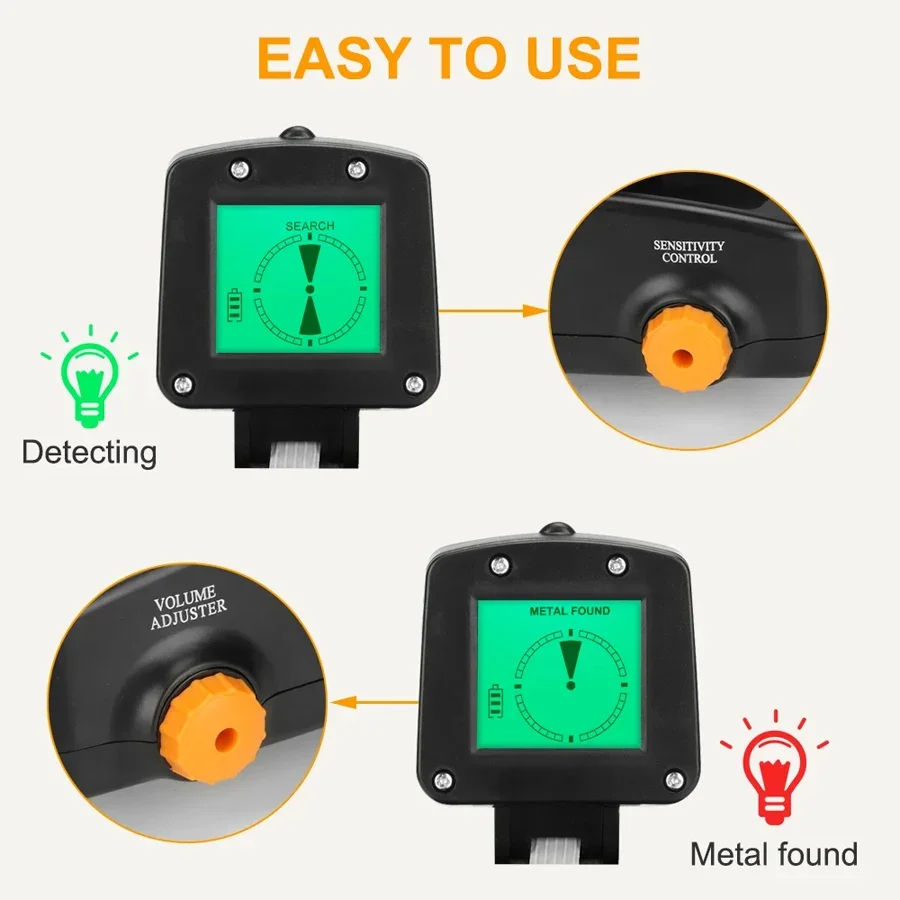 EASY TO USE

SEARCH

SENSITIVITY CONTROL

Detecting

VOLUME ADJUSTER

METAL FOUND

Metal found