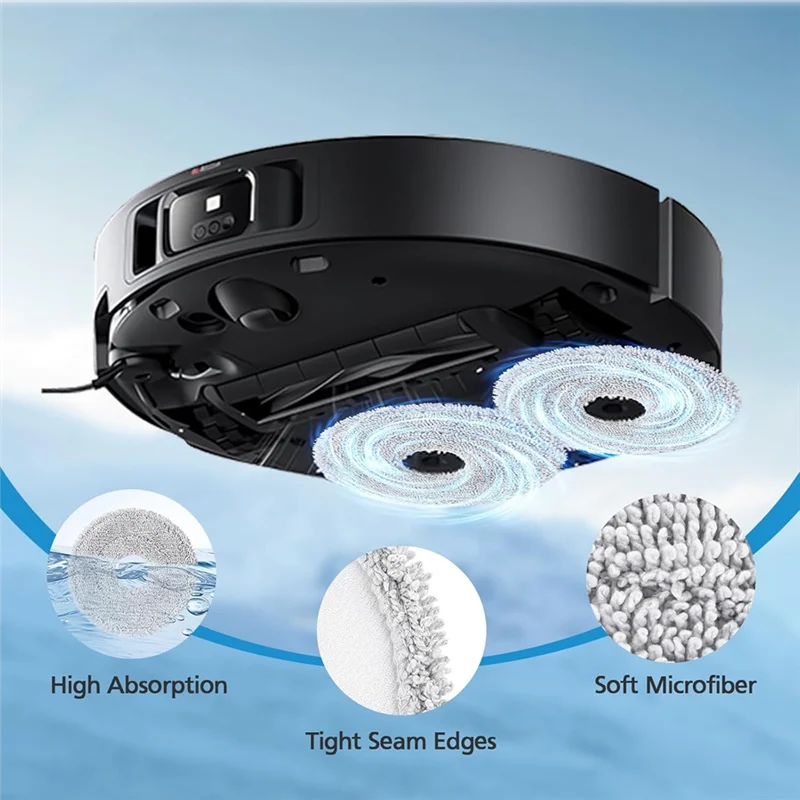 High Absorption

Tight Seam Edges

Soft Microfiber