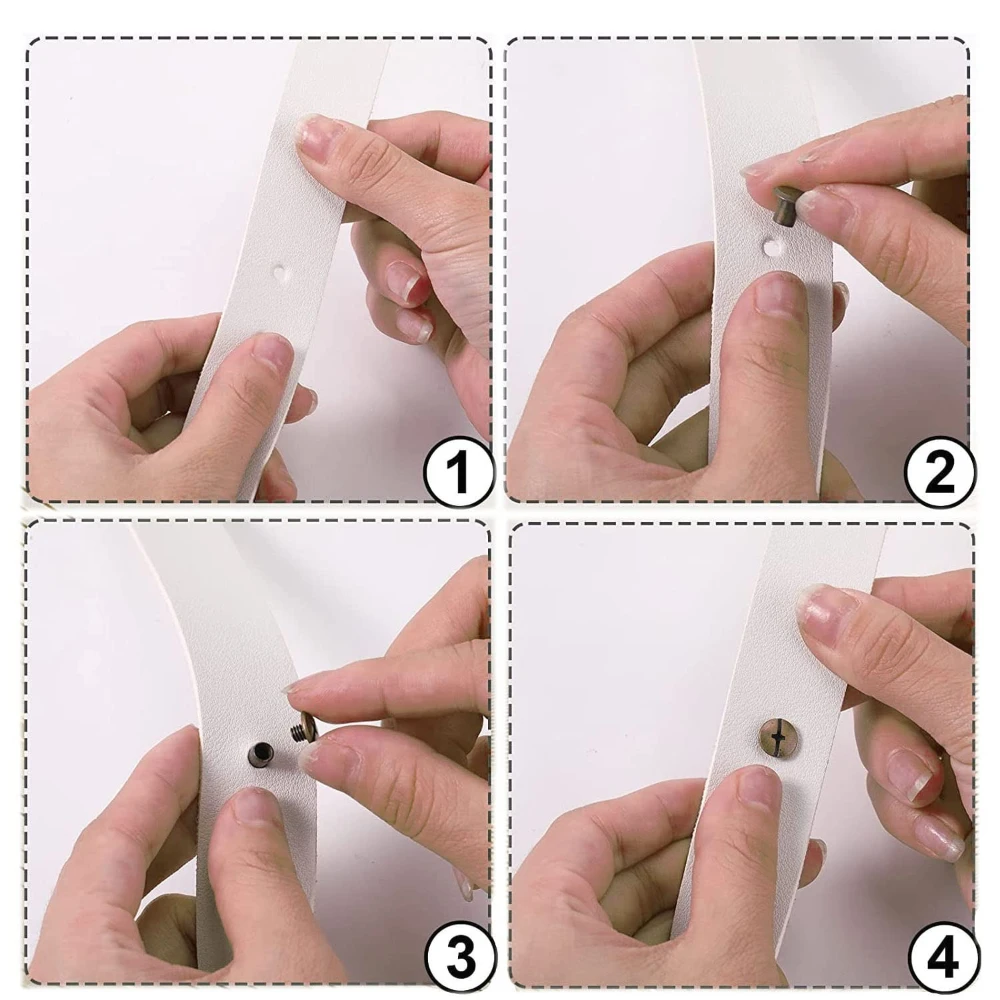 1

2

3

4