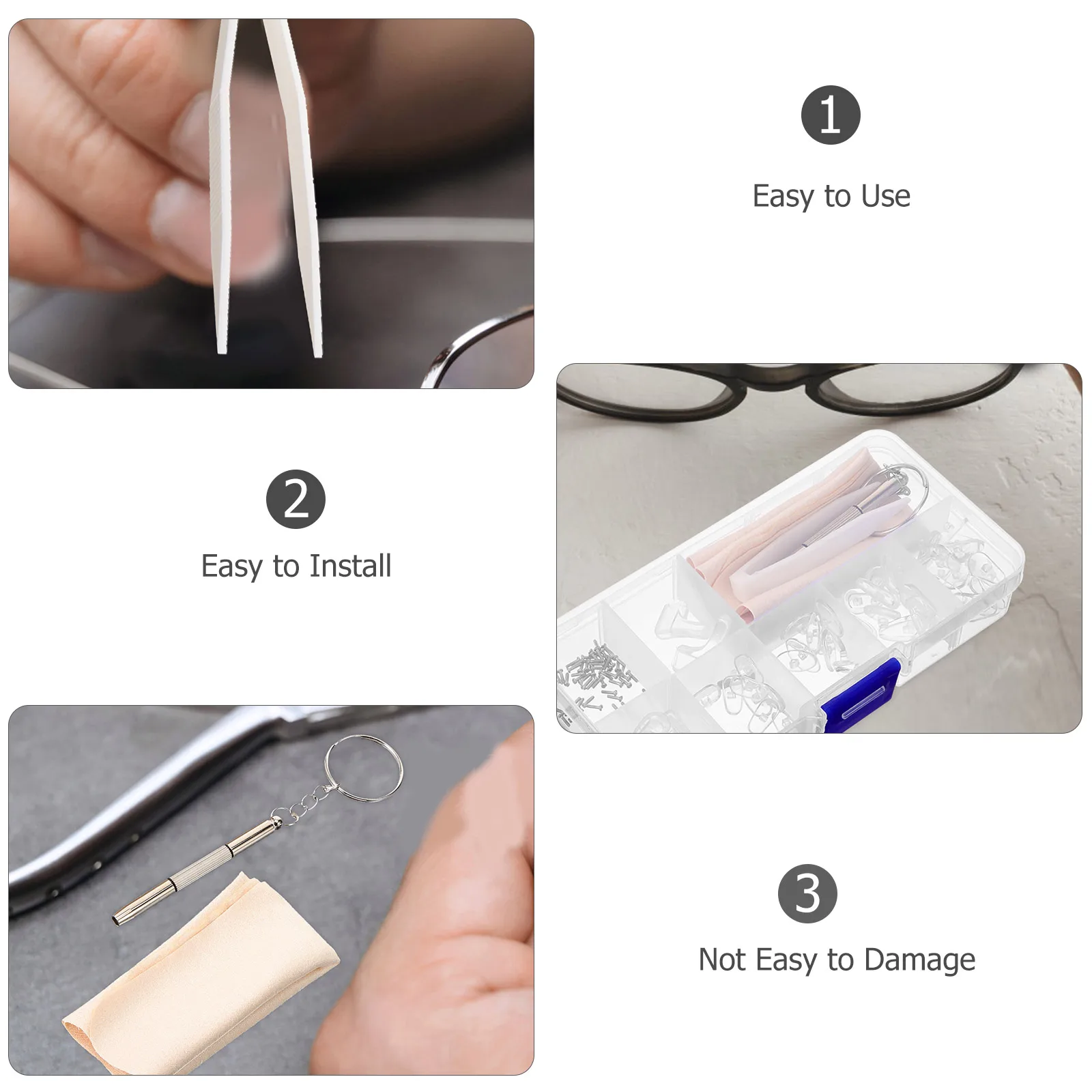 1

Easy to Use

2

Easy to Install

3

Not Easy to Damage