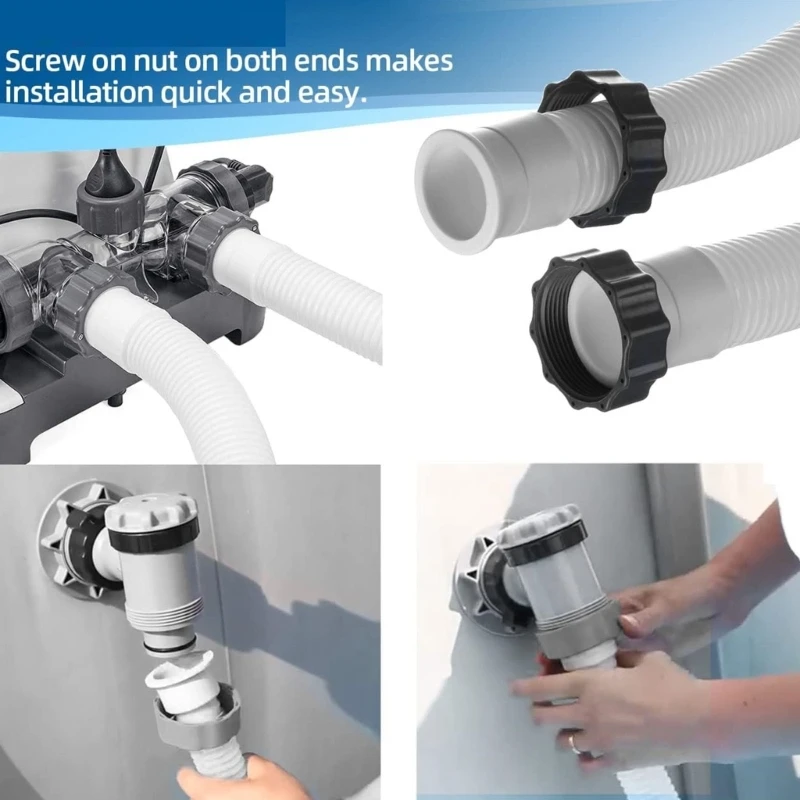 Screw on nut on both ends makes installation quick and easy.