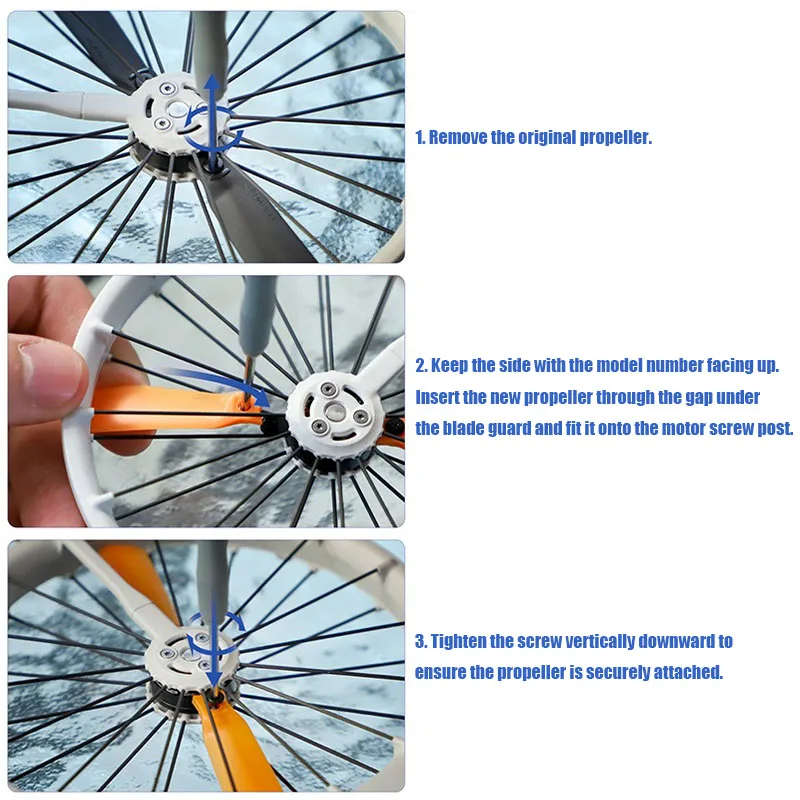 1. Remove the original propeller.

2. Keep the side with the model number facing up. Insert the new propeller through the gap under the blade guard and fit it onto the motor screw post.

3. Tighten the screw vertically downward to ensure the propeller is securely attached.