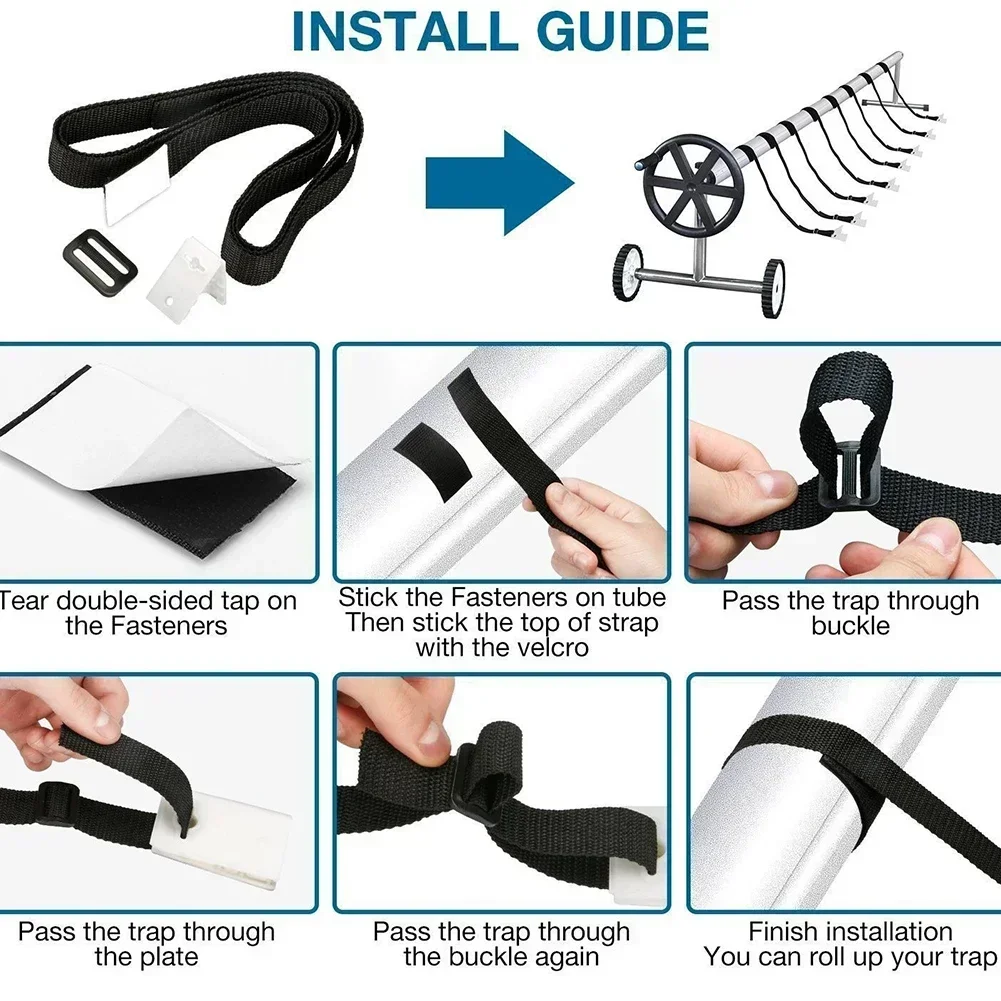 INSTALL GUIDE

Tear double-sided tap on the Fasteners

Stick the Fasteners on tube Then stick the top of strap with the velcro

Pass the trap through buckle

Pass the trap through the plate

Pass the trap through the buckle again

Finish installation You can roll up your trap