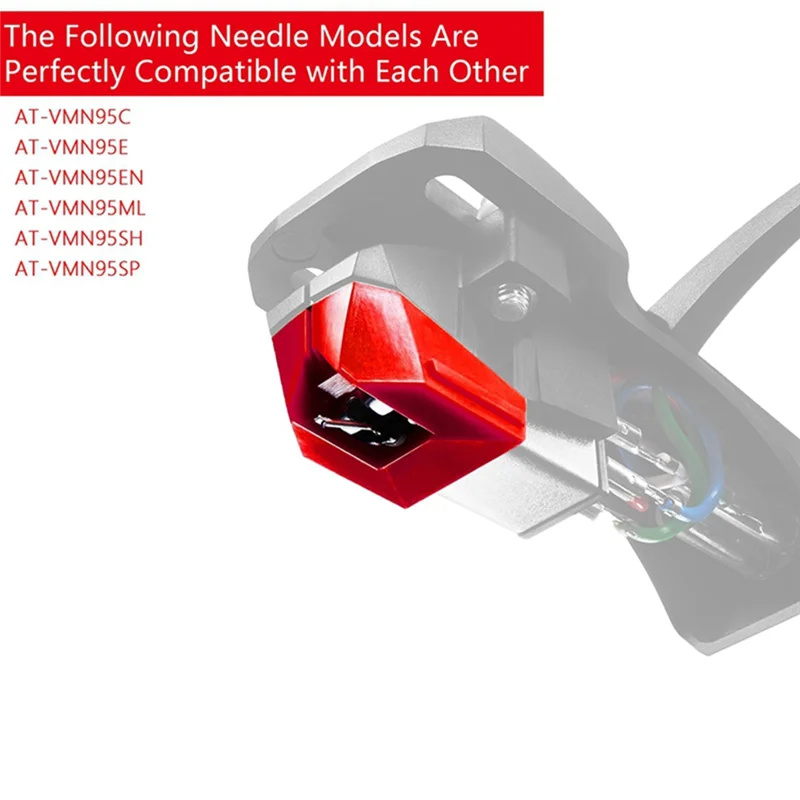 The Following Needle Models Are Perfectly Compatible with Each Other

AT-VMN95C
AT-VMN95E
AT-VMN95EN
AT-VMN95ML
AT-VMN95SH
AT-VMN95SP