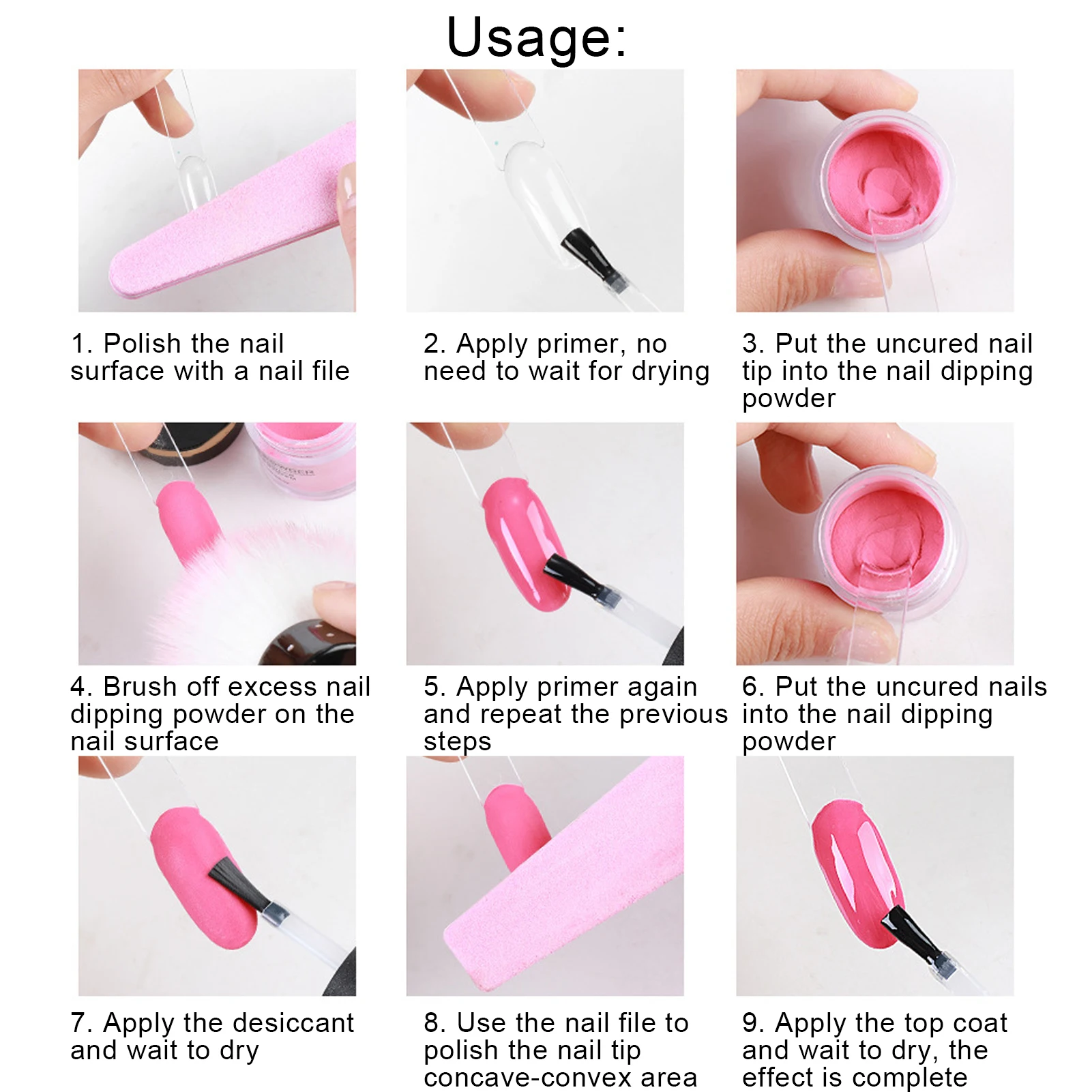 Usage:

1. Polish the nail surface with a nail file

2. Apply primer, no need to wait for drying

3. Put the uncured nail tip into the nail dipping powder

4. Brush off excess nail dipping powder on the nail surface

5. Apply primer again and repeat the previous steps

6. Put the uncured nails into the nail dipping powder

7. Apply the desiccant and wait to dry

8. Use the nail file to polish the nail tip concave-convex area

9. Apply the top coat and wait to dry, the effect is complete