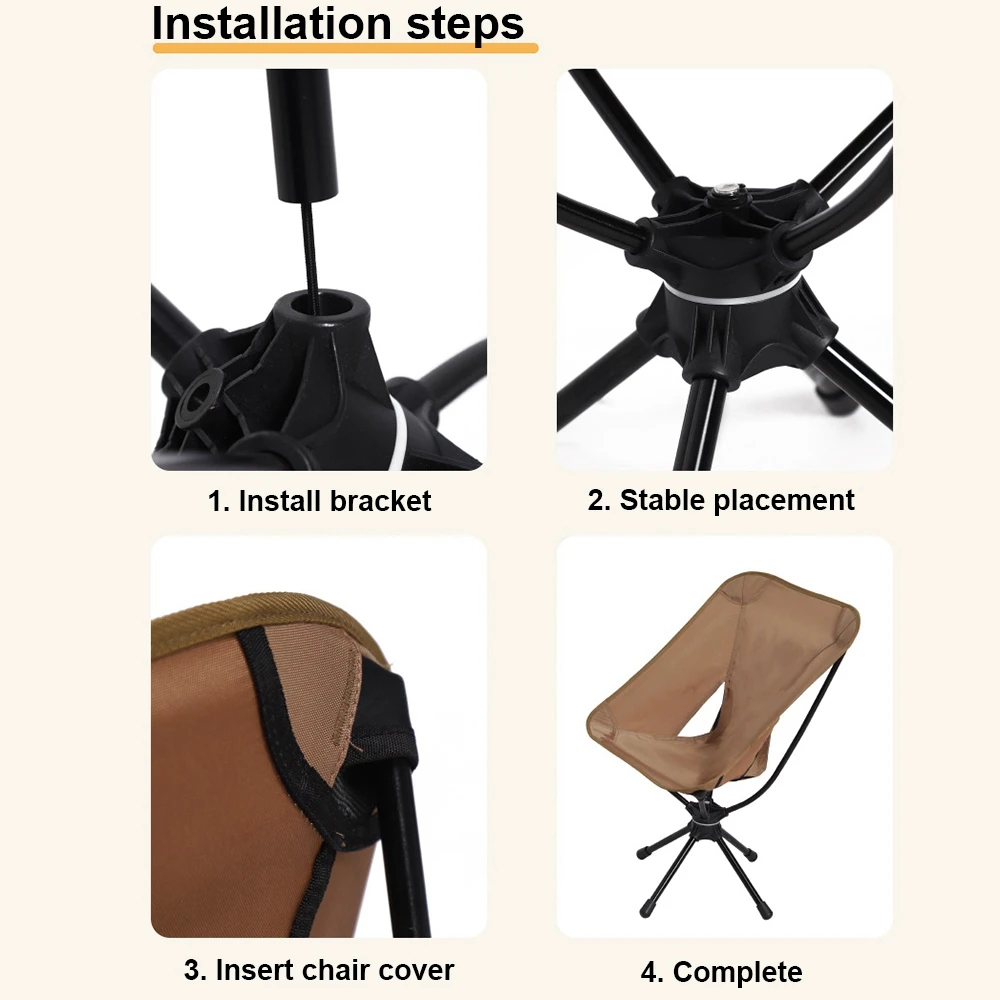 Installation steps

1. Install bracket

2. Stable placement

3. Insert chair cover

4. Complete