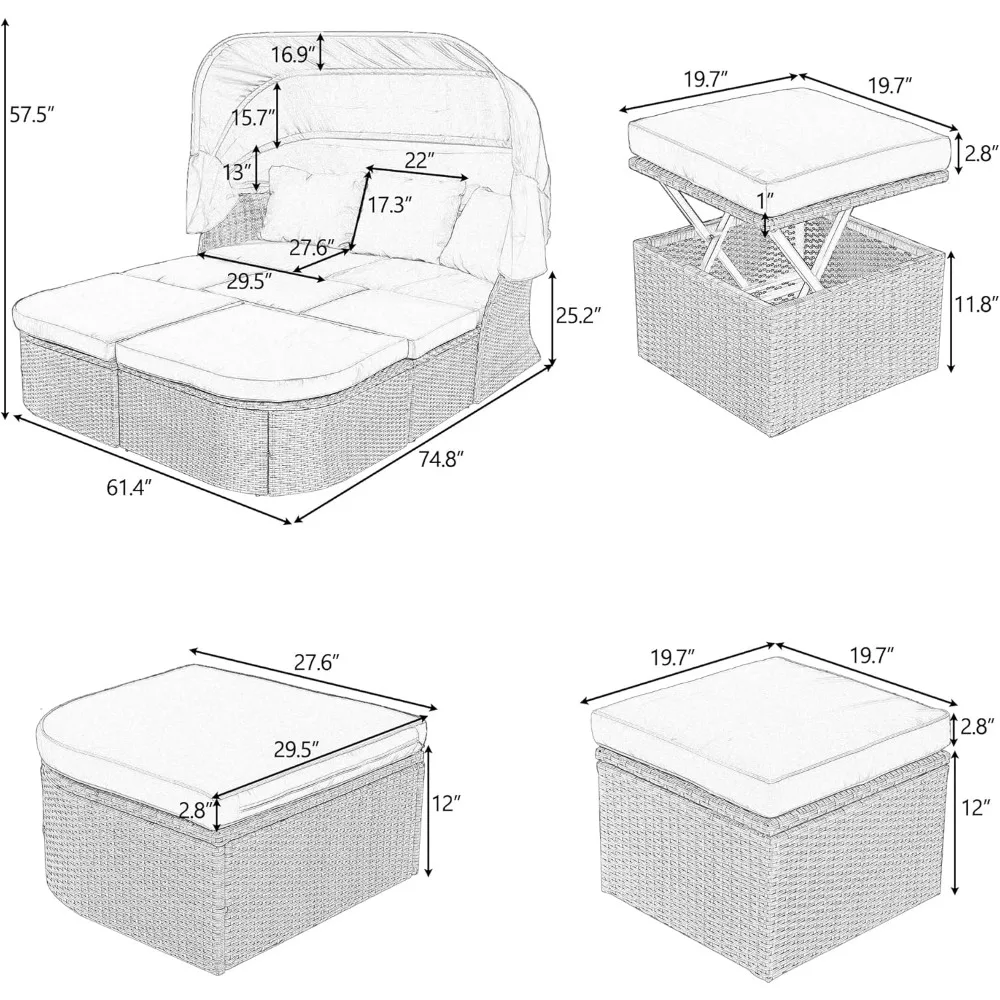 57.5″
16.9″
15.7″
13″
22″
17.3″
27.6″
29.5″
25.2″
61.4″
74.8″

19.7″
19.7″
2.8″
1″
11.8″

27.6″
29.5″
2.8″
12″

19.7″
19.7″
2.8″
12″