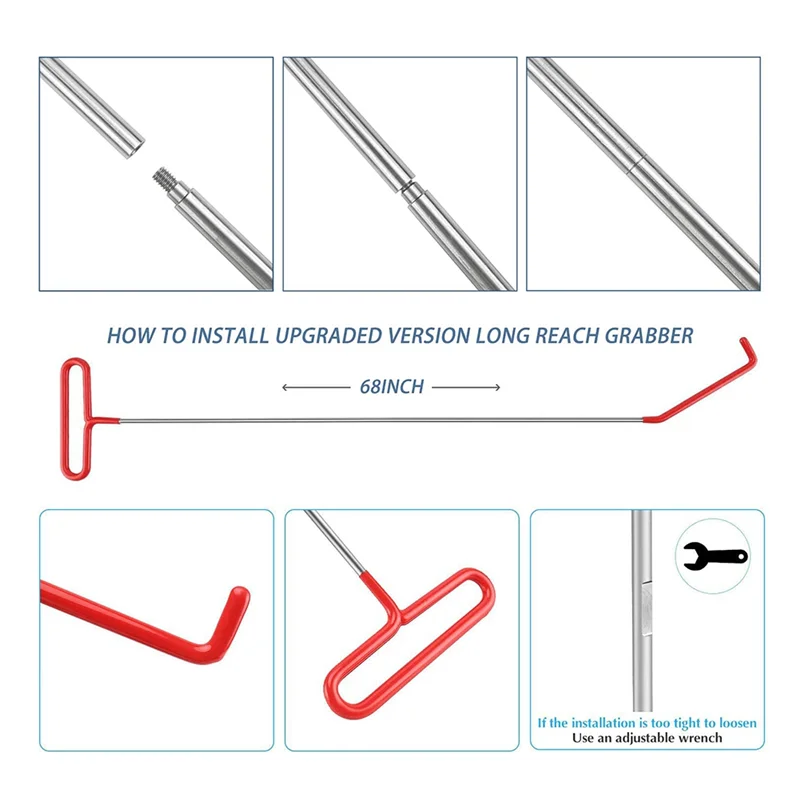 HOW TO INSTALL UPGRADED VERSION LONG REACH GRABBER

68INCH

If the installation is too tight to loosen
Use an adjustable wrench