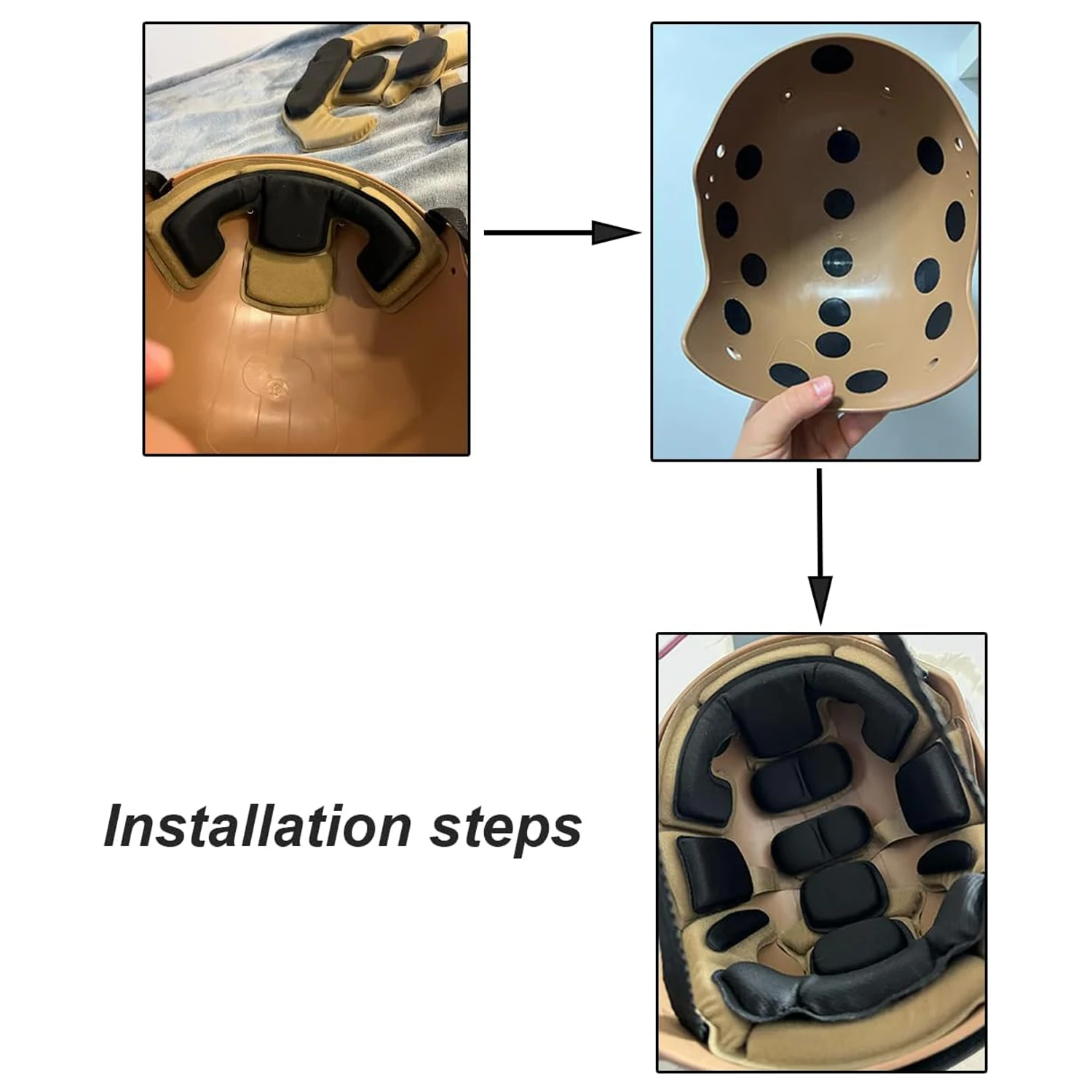 Installation steps