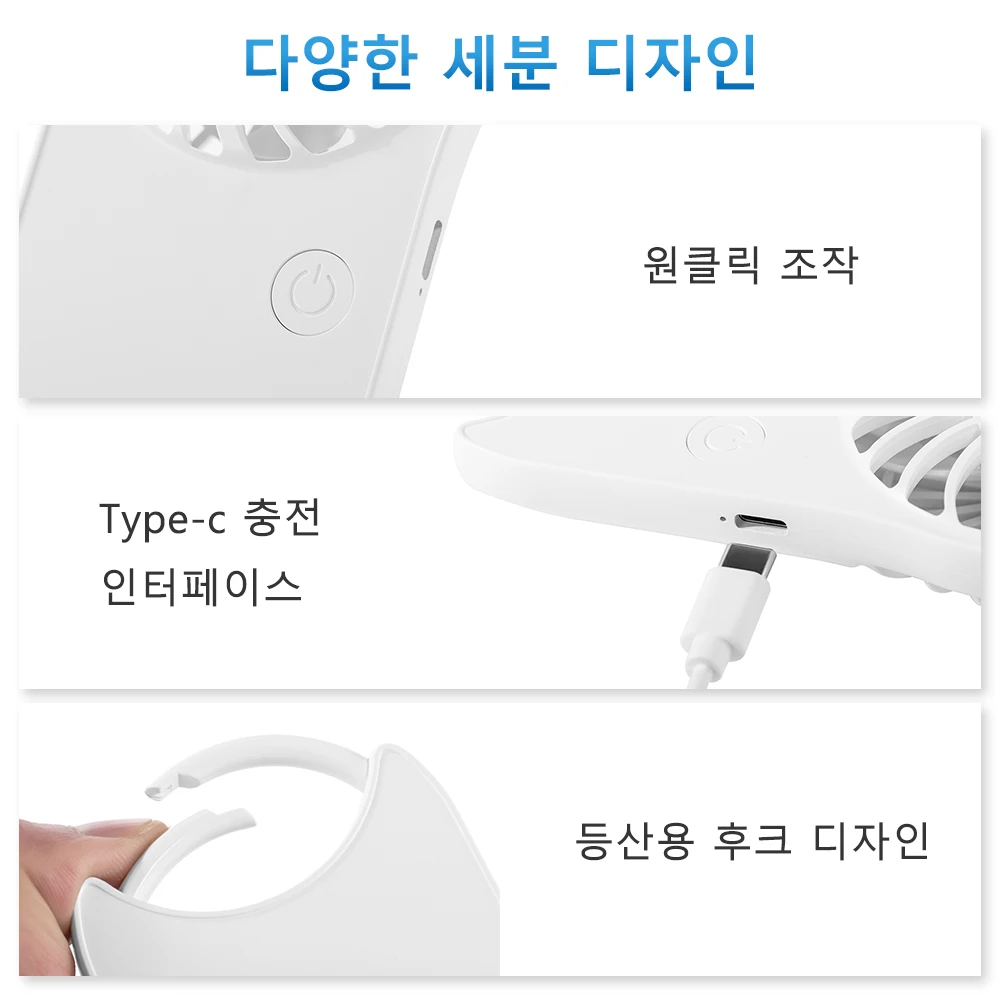 다양한 세분 디자인

원클릭 조작

Type-c 충전
인터페이스

등산용 후크 디자인