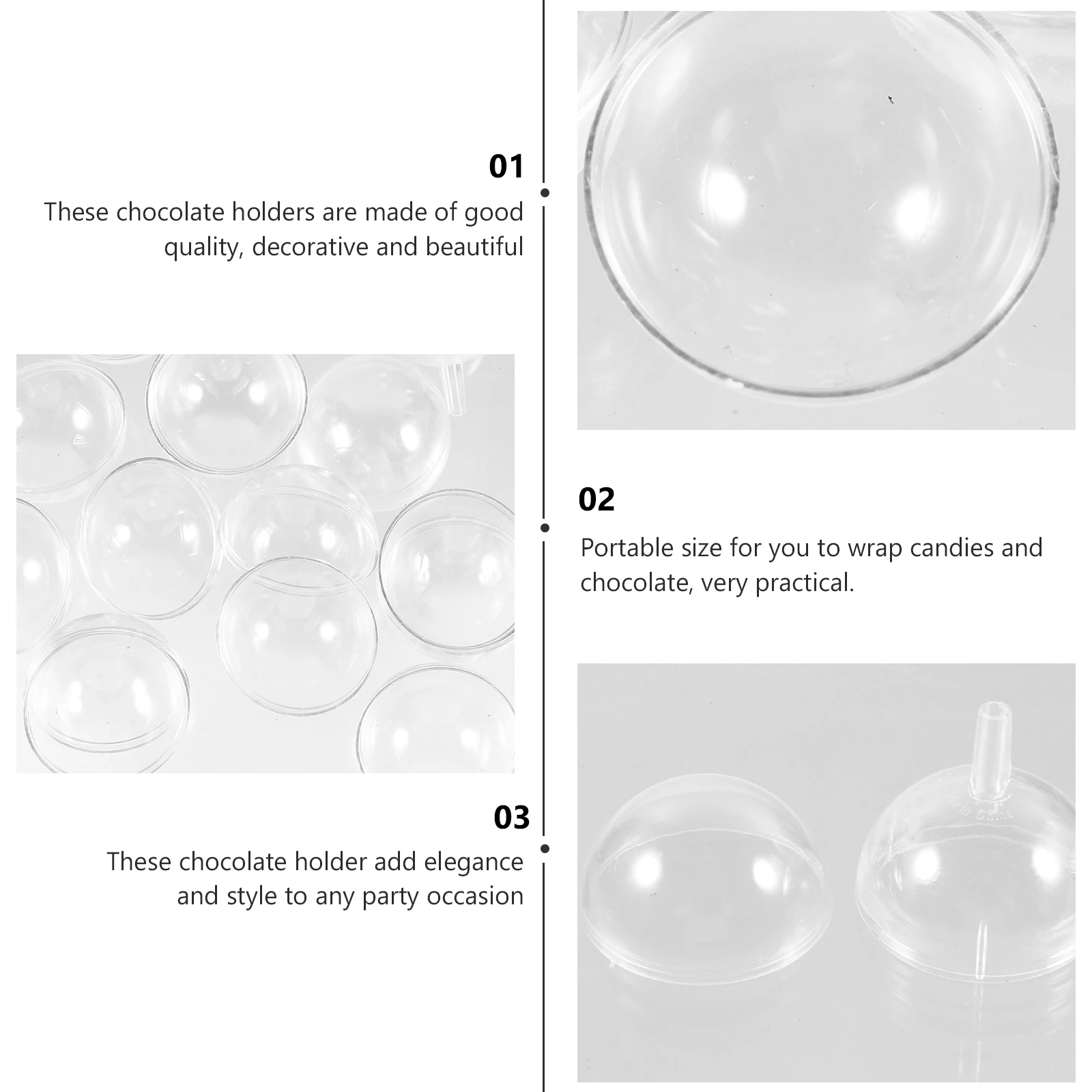 01

These chocolate holders are made of good quality, decorative and beautiful

02

Portable size for you to wrap candies and chocolate, very practical.

03

These chocolate holder add elegance and style to any party occasion