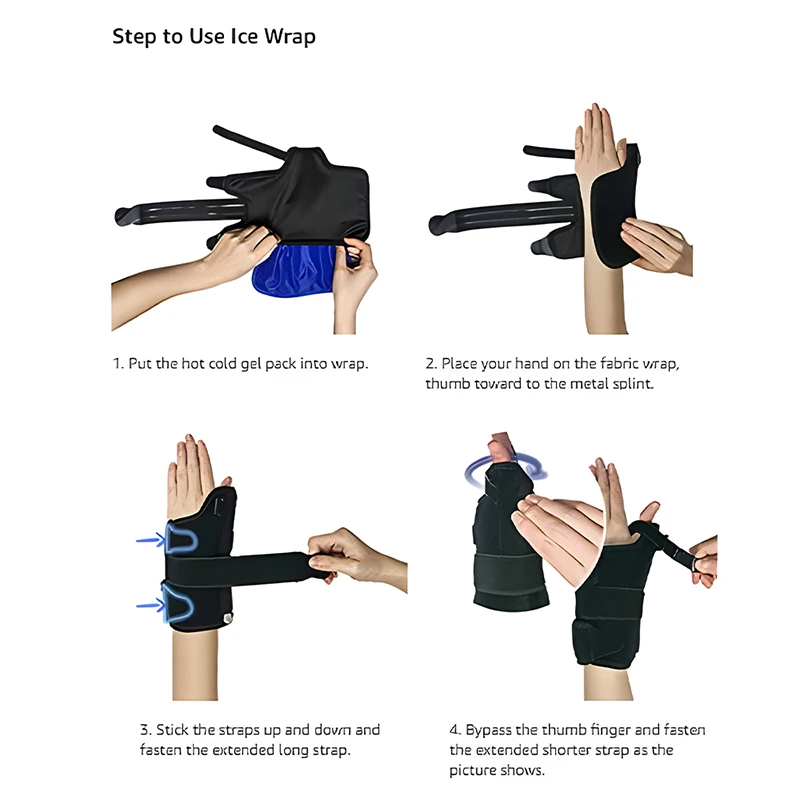 Step to Use Ice Wrap

1. Put the hot cold gel pack into wrap.

2. Place your hand on the fabric wrap, thumb toward to the metal splint.

3. Stick the straps up and down and fasten the extended long strap.

4. Bypass the thumb finger and fasten the extended shorter strap as the picture shows.