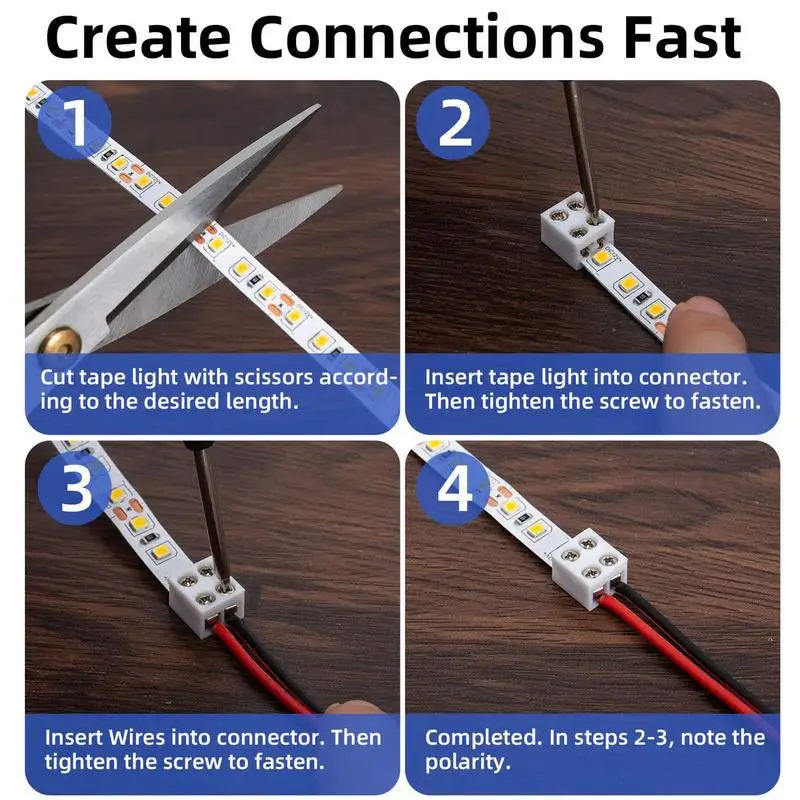 Create Connections Fast

1

Cut tape light with scissors according to the desired length.

2

Insert tape light into connector. Then tighten the screw to fasten.

3

Insert Wires into connector. Then tighten the screw to fasten.

4

Completed. In steps 2-3, note the polarity.