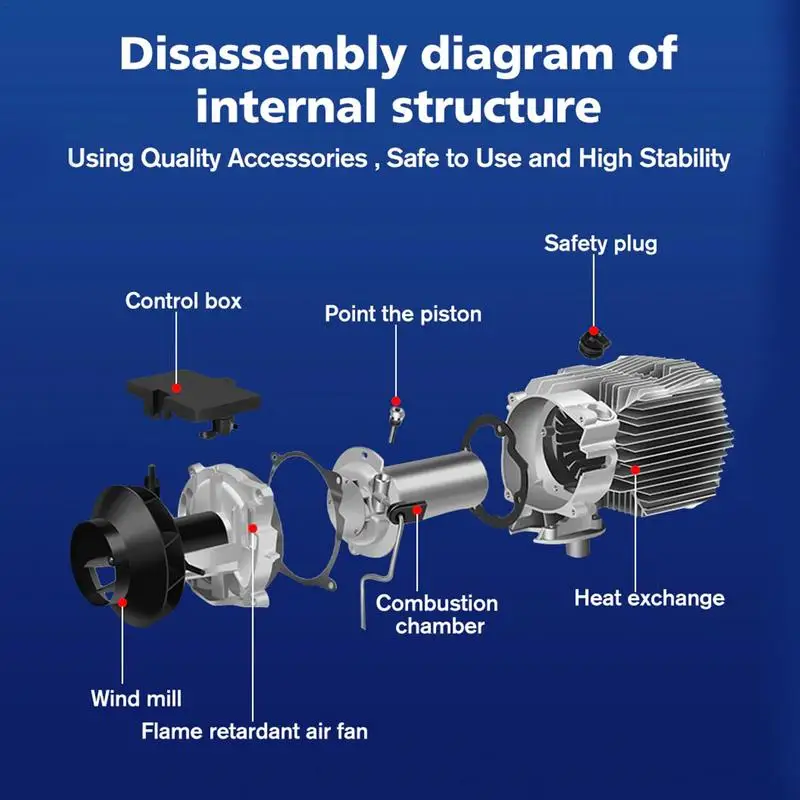 Disassembly diagram of internal structure

Using Quality Accessories , Safe to Use and High Stability

Safety plug

Control box

Point the piston

Combustion chamber

Heat exchange

Wind mill

Flame retardant air fan