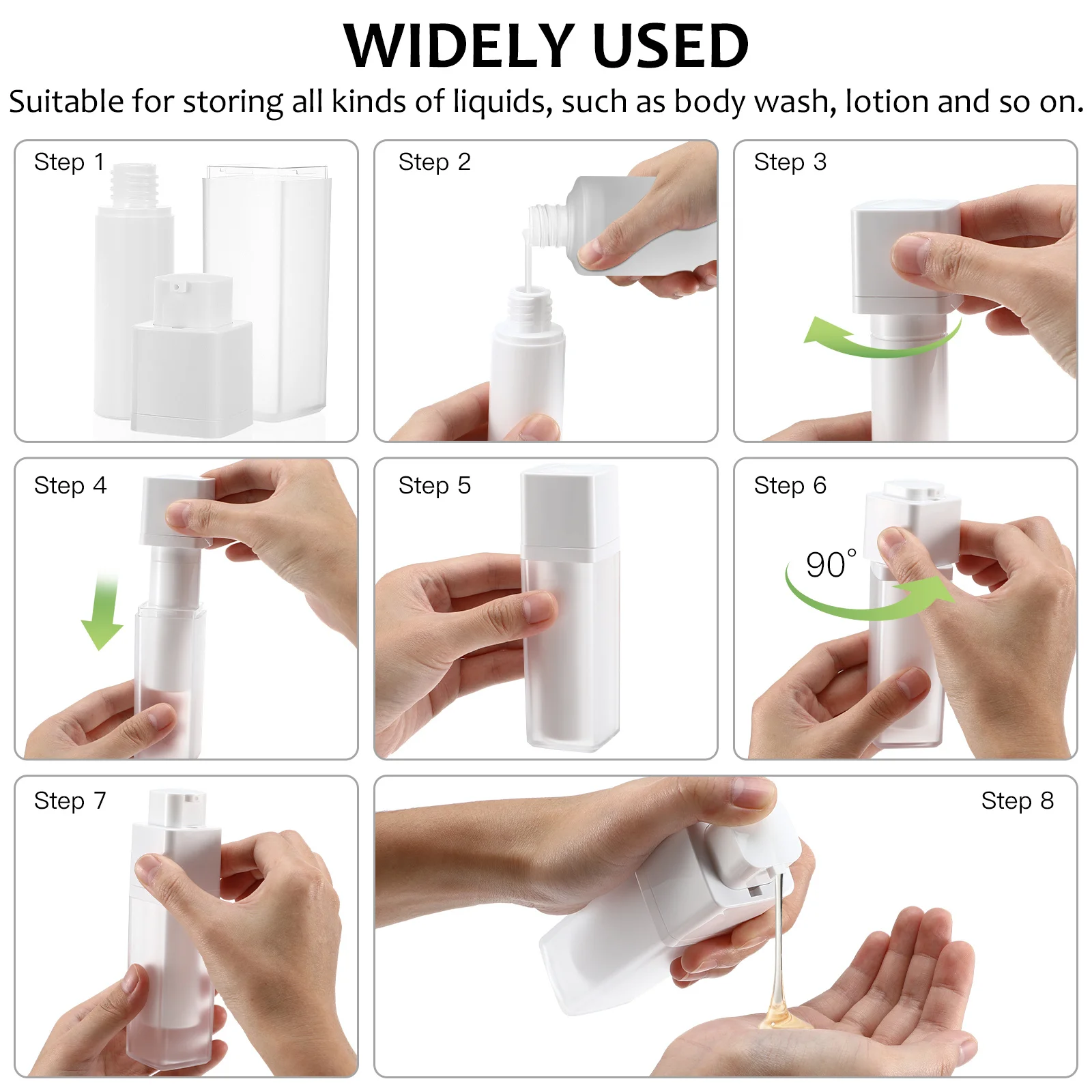 WIDELY USED

Suitable for storing all kinds of liquids, such as body wash, lotion and so on.

Step 1

Step 2

Step 3

Step 4

Step 5

Step 6

90°

Step 7

Step 8