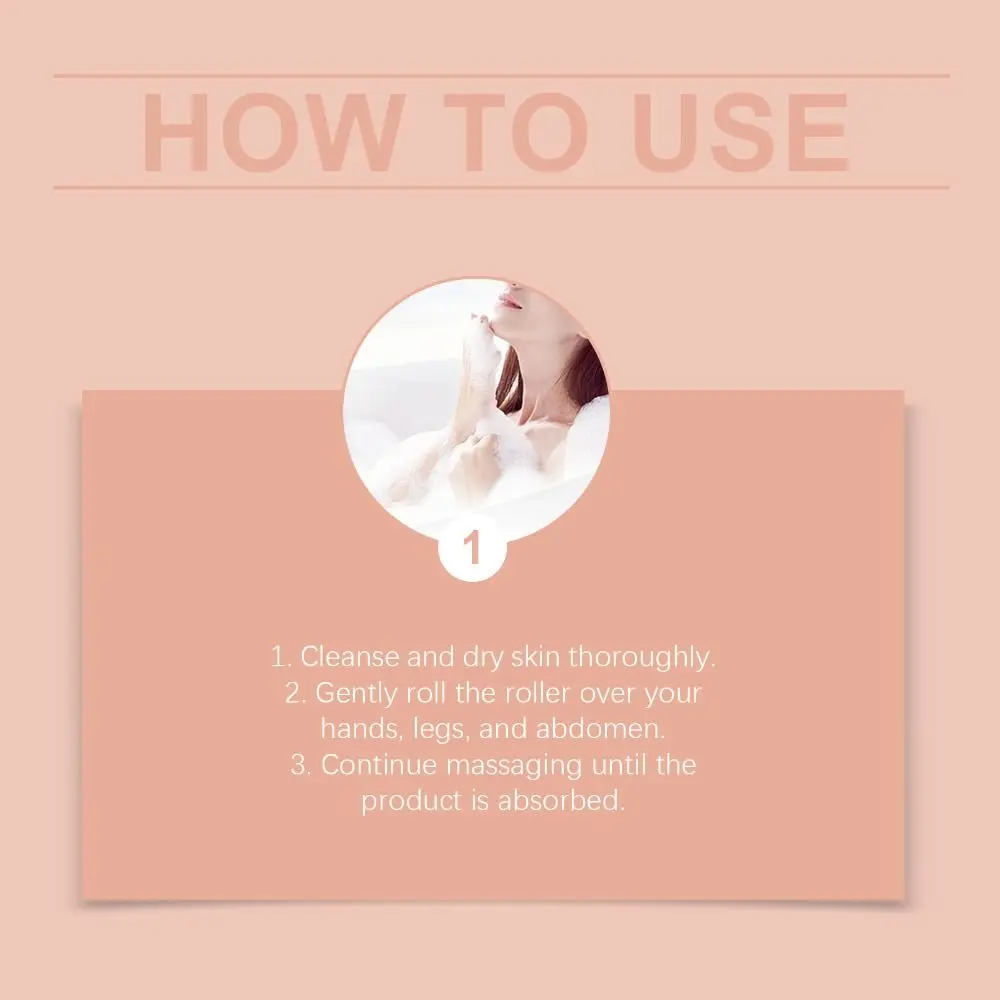 HOW TO USE

1

1. Cleanse and dry skin thoroughly.
2. Gently roll the roller over your hands, legs, and abdomen.
3. Continue massaging until the product is absorbed.