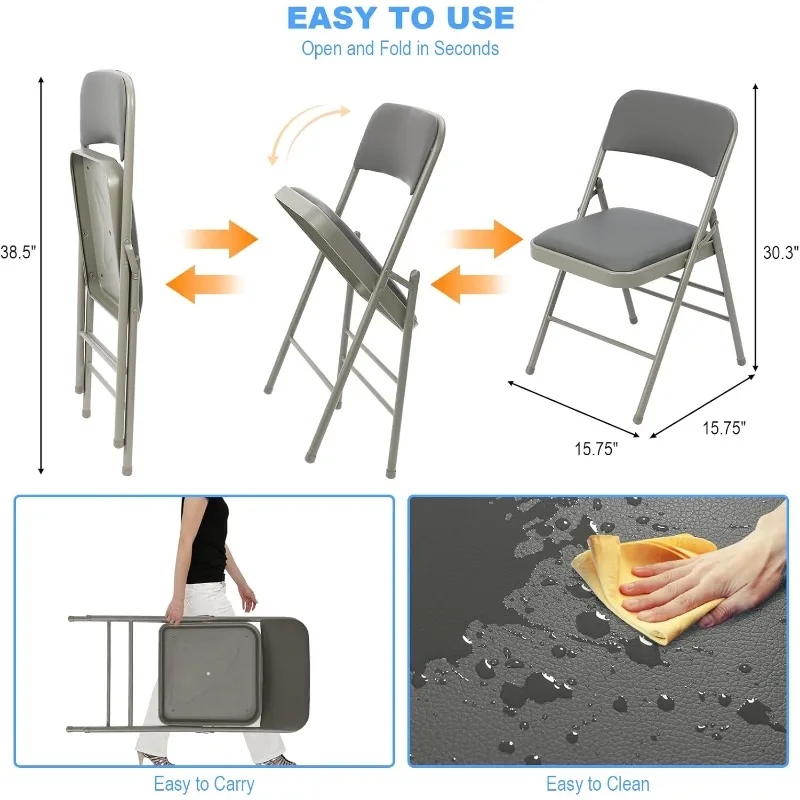 EASY TO USE
Open and Fold in Seconds

38.5"

30.3"

15.75"

15.75"

Easy to Carry

Easy to Clean